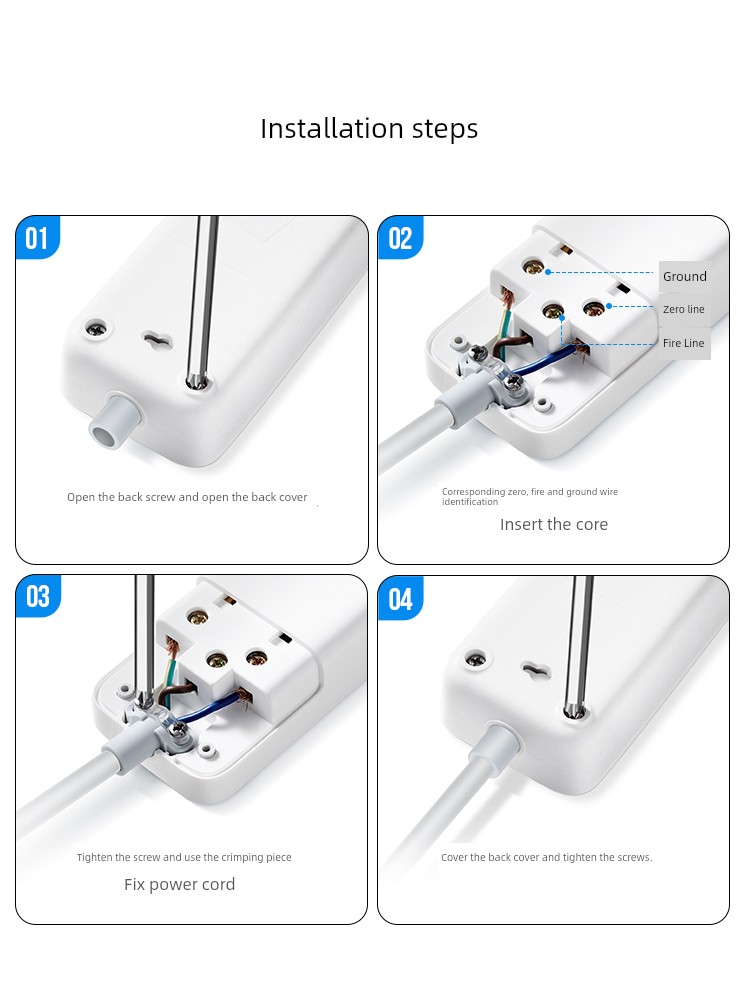 Installation steps

01

Open the back screw and open the back cover

02

Ground

Zero line

Fire Line

Corresponding zero, fire and ground wire identification

Insert the core

03

Tighten the screw and use the crimping piece

Fix power cord

04

Cover the back cover and tighten the screws.