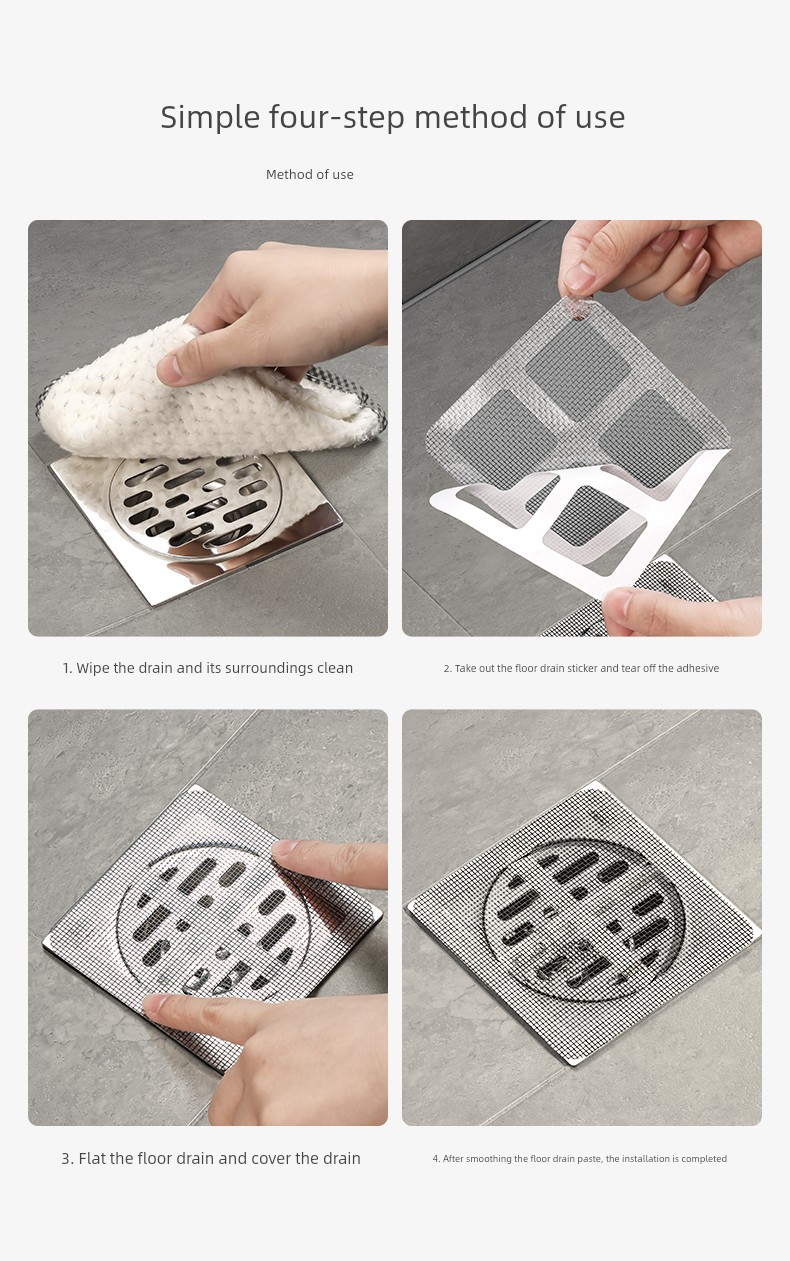 Simple four-step method of use

Method of use

1. Wipe the drain and its surroundings clean

2. Take out the floor drain sticker and tear off the adhesive

3. Flat the floor drain and cover the drain

4. After smoothing the floor drain paste, the installation is completed