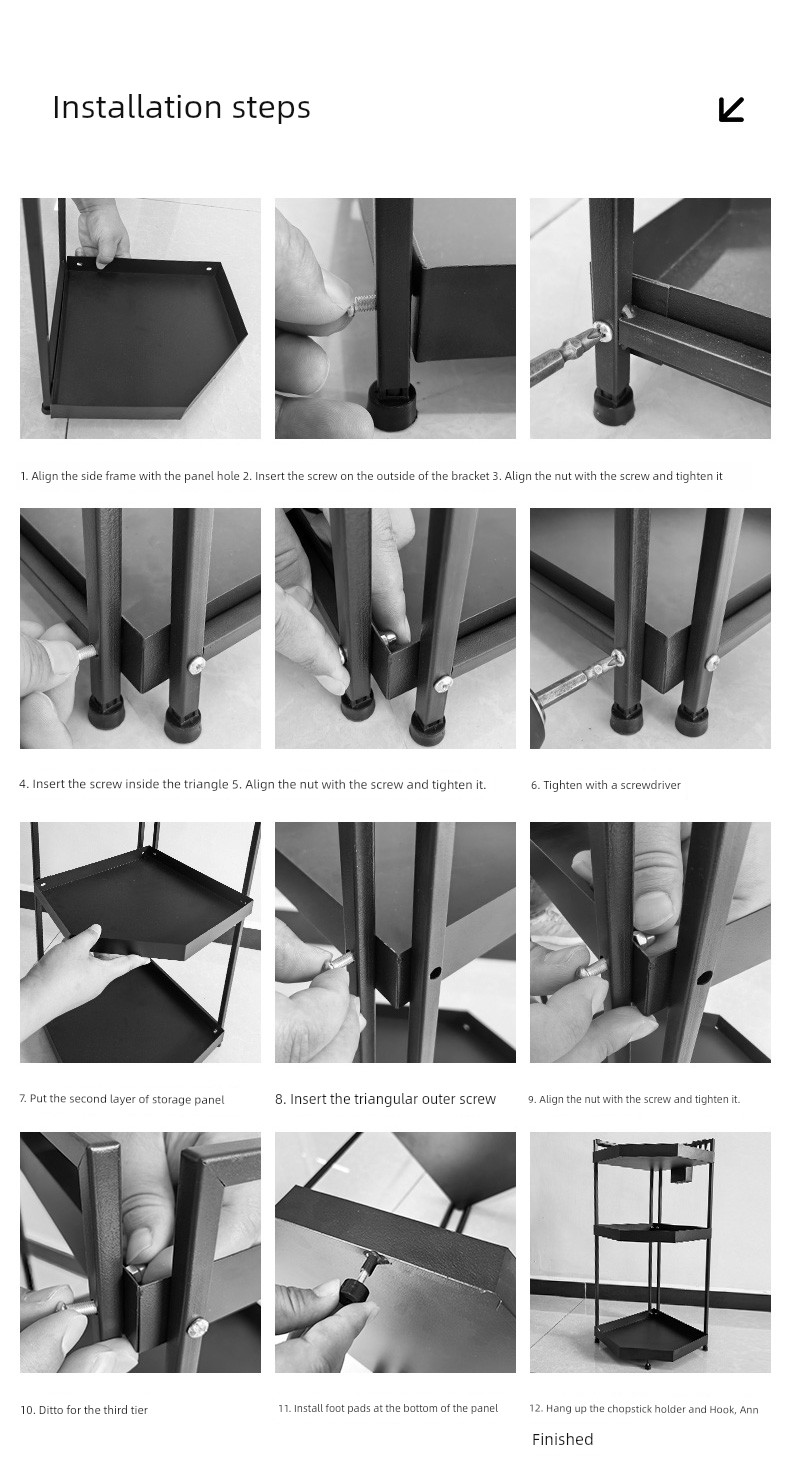 Installation steps

1. Align the side frame with the panel hole 2. Insert the screw on the outside of the bracket 3. Align the nut with the screw and tighten it

4. Insert the screw inside the triangle 5. Align the nut with the screw and tighten it.

6. Tighten with a screwdriver

7. Put the second layer of storage panel

8. Insert the triangular outer screw

9. Align the nut with the screw and tighten it.

10. Ditto for the third tier

11. Install foot pads at the bottom of the panel

12. Hang up the chopstick holder and Hook, Ann

Finished