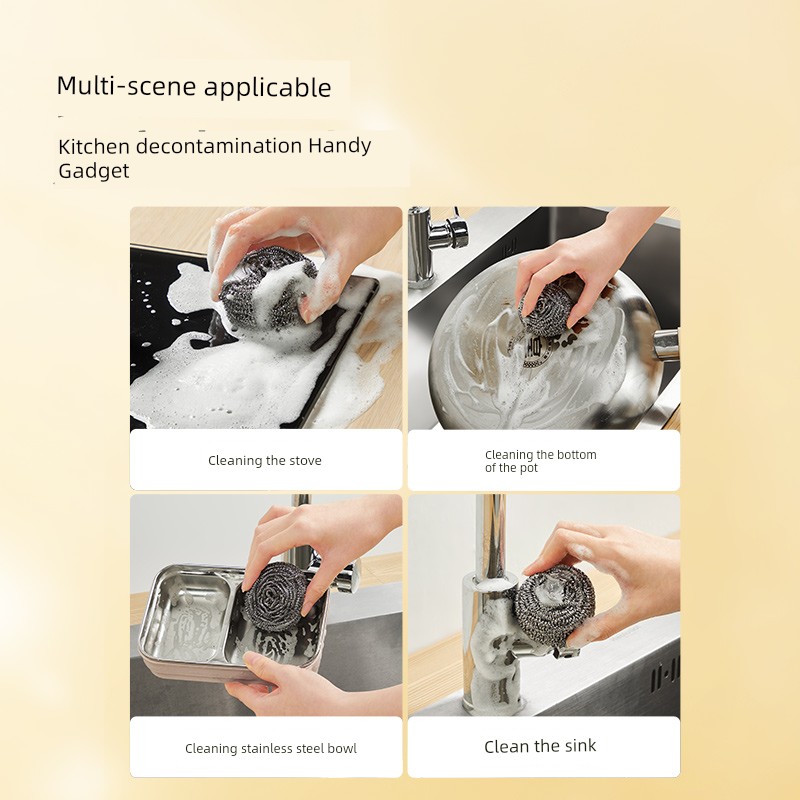 Multi-scene applicable

Kitchen decontamination Handy Gadget

Cleaning the stove

Cleaning the bottom of the pot

Cleaning stainless steel bowl

Clean the sink