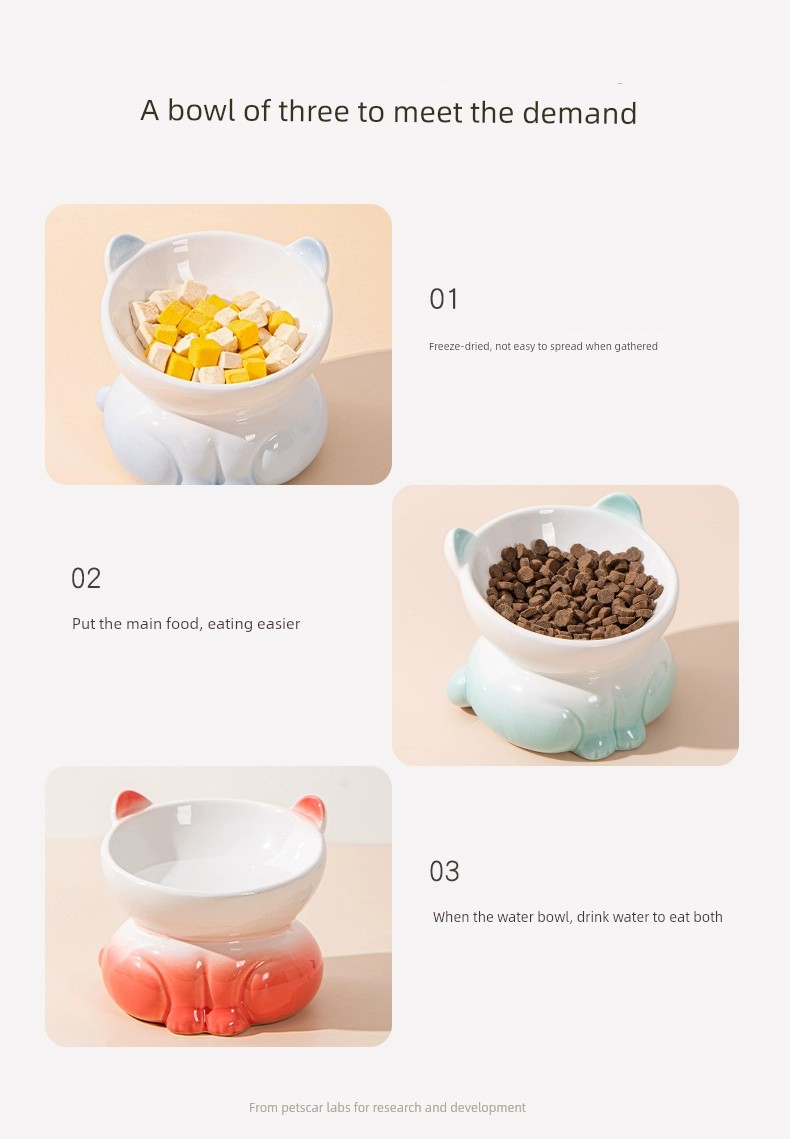 A bowl of three to meet the demand

01

Freeze-dried, not easy to spread when gathered

02

Put the main food, eating easier

03

When the water bowl, drink water to eat both

From petscar labs for research and development