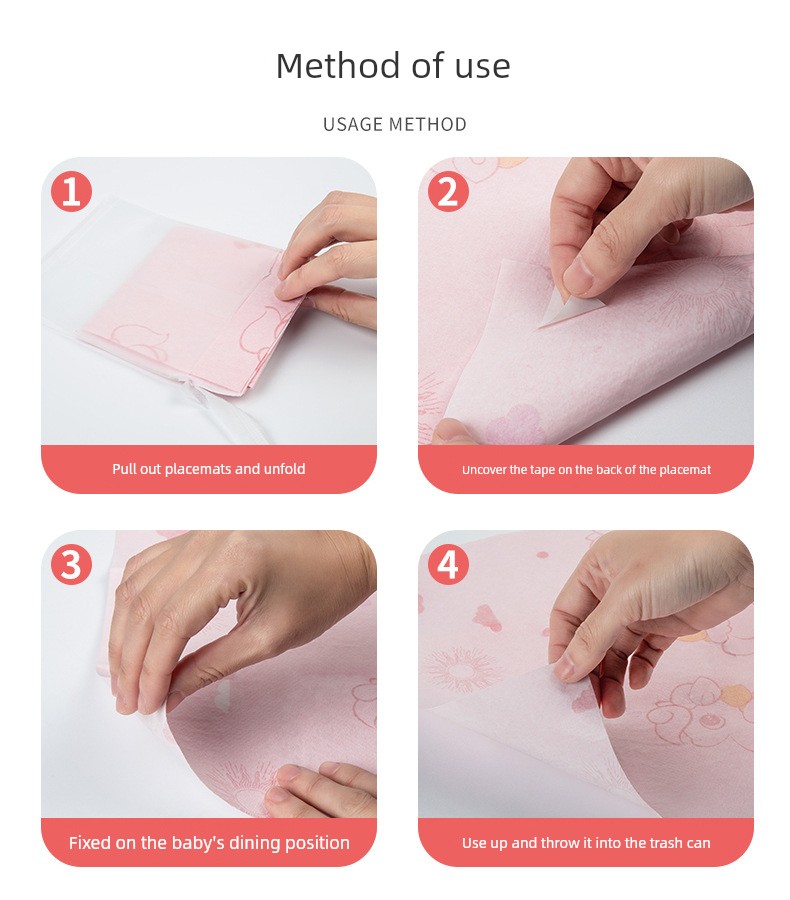 Method of use

USAGE METHOD

1

Pull out placemats and unfold

2

Uncover the tape on the back of the placemat

3

Fixed on the baby's dining position

4

Use up and throw it into the trash can