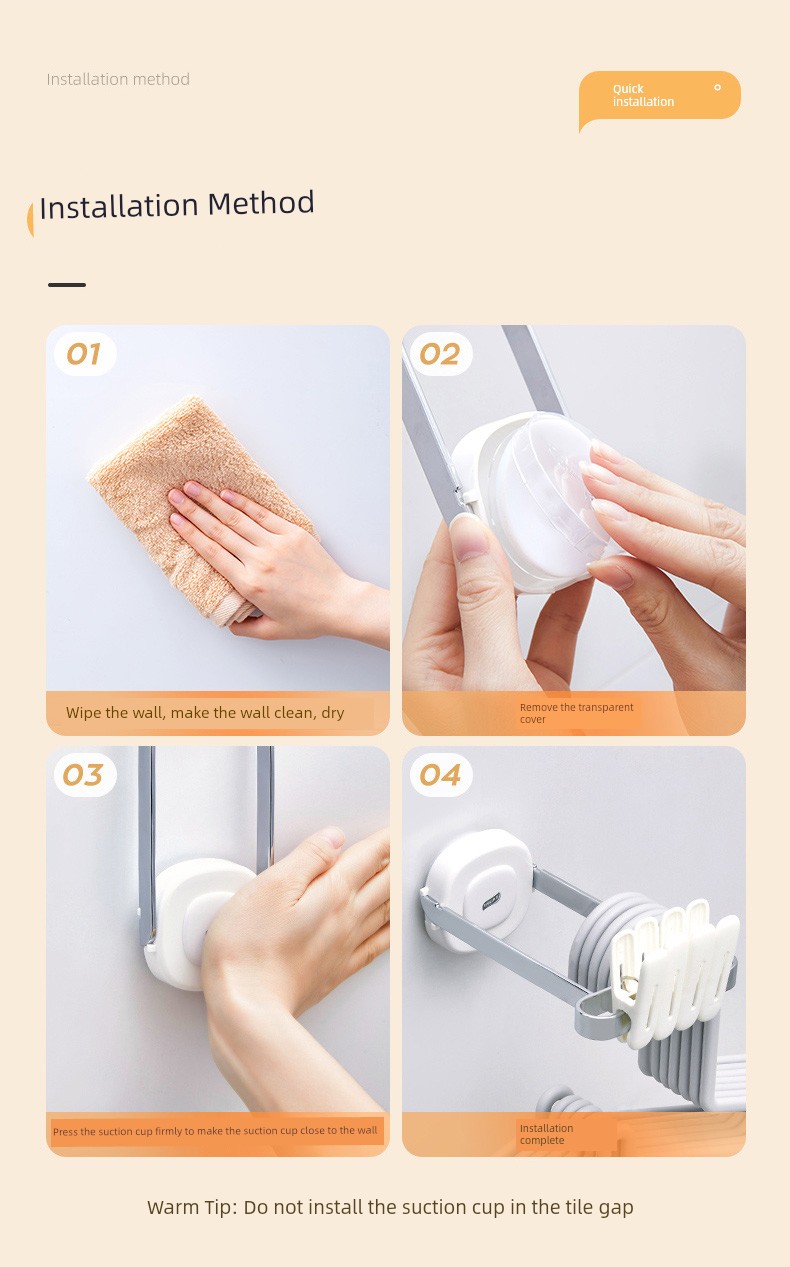 Installation method

Quick installation

Installation Method

01

Wipe the wall, make the wall clean, dry

02

Remove the transparent cover

03

Press the suction cup firmly to make the suction cup close to the wall

04

Installation complete

Warm Tip: Do not install the suction cup in the tile gap