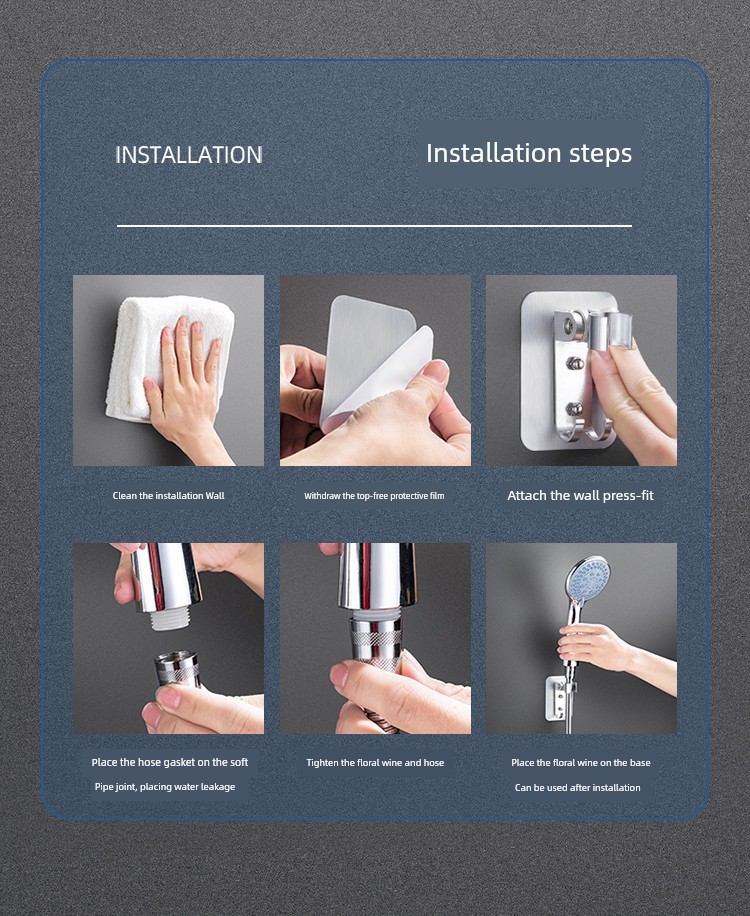 INSTALLATION

Installation steps

Clean the installation Wall

Withdraw the top-free protective film

Attach the wall press-fit

Place the hose gasket on the soft Pipe joint, placing water leakage

Tighten the floral wine and hose

Place the floral wine on the base Can be used after installation