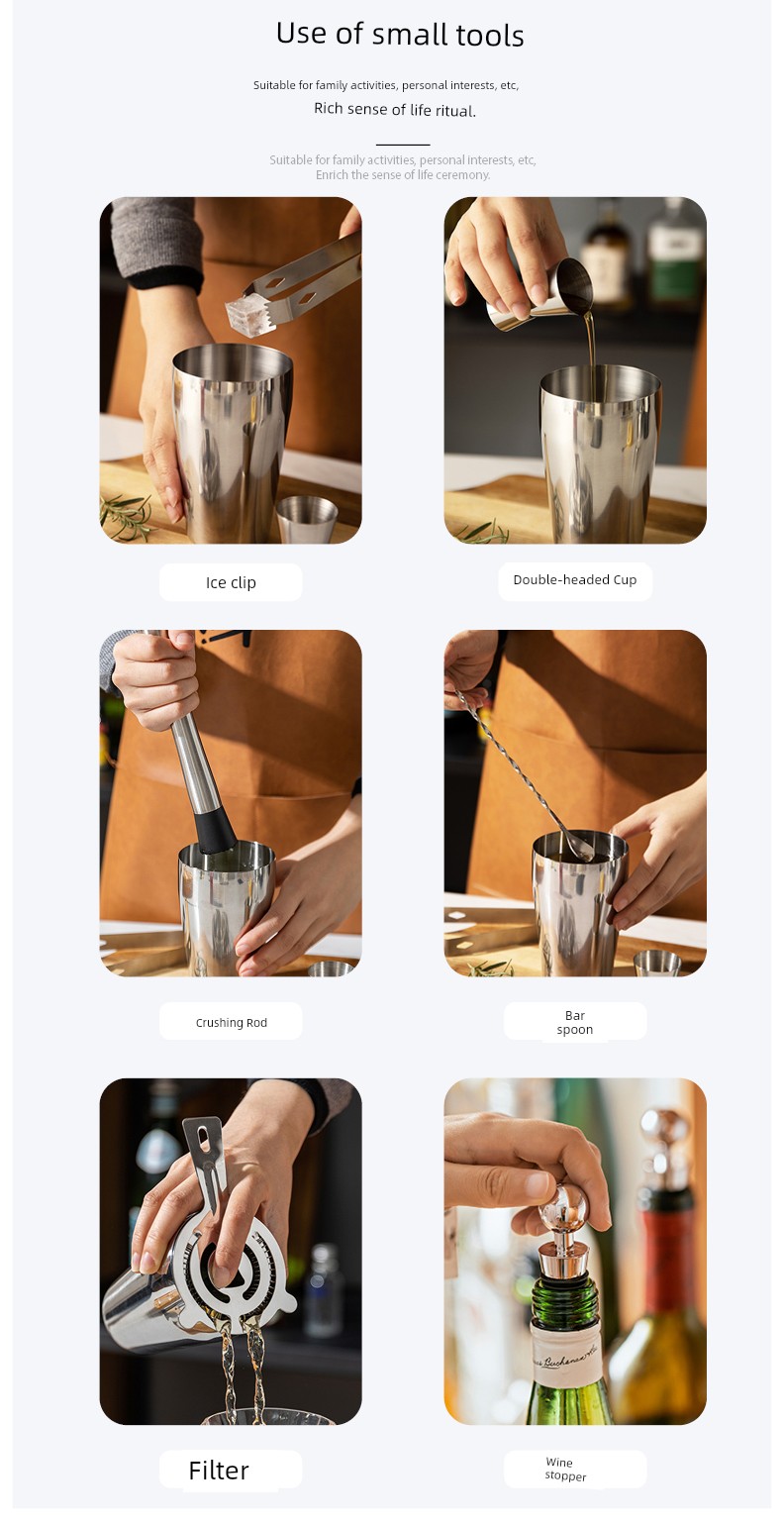 Use of small tools

Suitable for family activities, personal interests, etc,
Rich sense of life ritual.

Suitable for family activities, personal interests, etc,
Enrich the sense of life ceremony.

Ice clip

Double-headed Cup

Crushing Rod

Bar spoon

Filter

Wine stopper