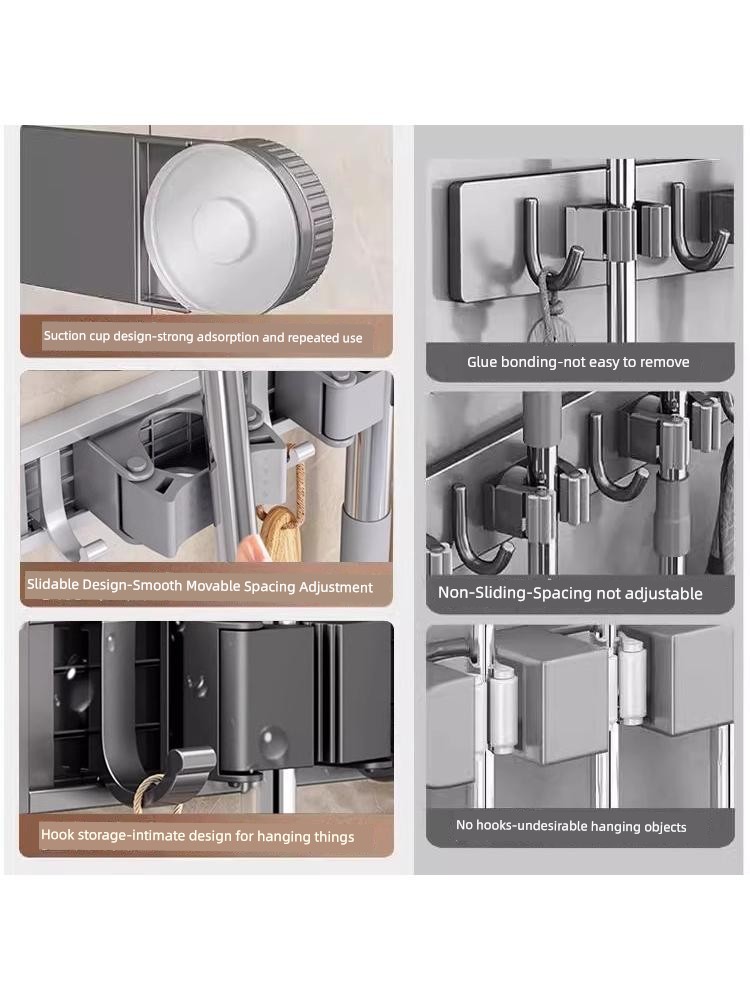 Suction cup design-strong adsorption and repeated use

Slidable Design-Smooth Movable Spacing Adjustment

Hook storage-intimate design for hanging things

Glue bonding-not easy to remove

Non-Sliding-Spacing not adjustable

No hooks-undesirable hanging objects