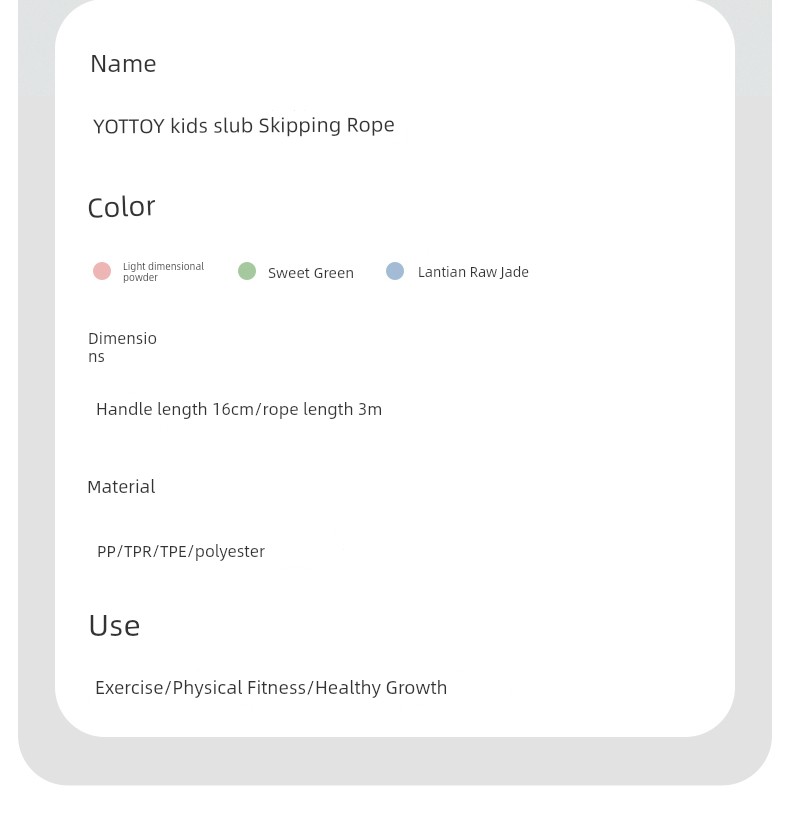 Name

YOTTOY kids slub Skipping Rope

Color

Light dimensional powder

Sweet Green

Lantian Raw Jade

Dimensions

Handle length 16cm/rope length 3m

Material

PP/TPR/TPE/polyester

Use

Exercise/Physical Fitness/Healthy Growth