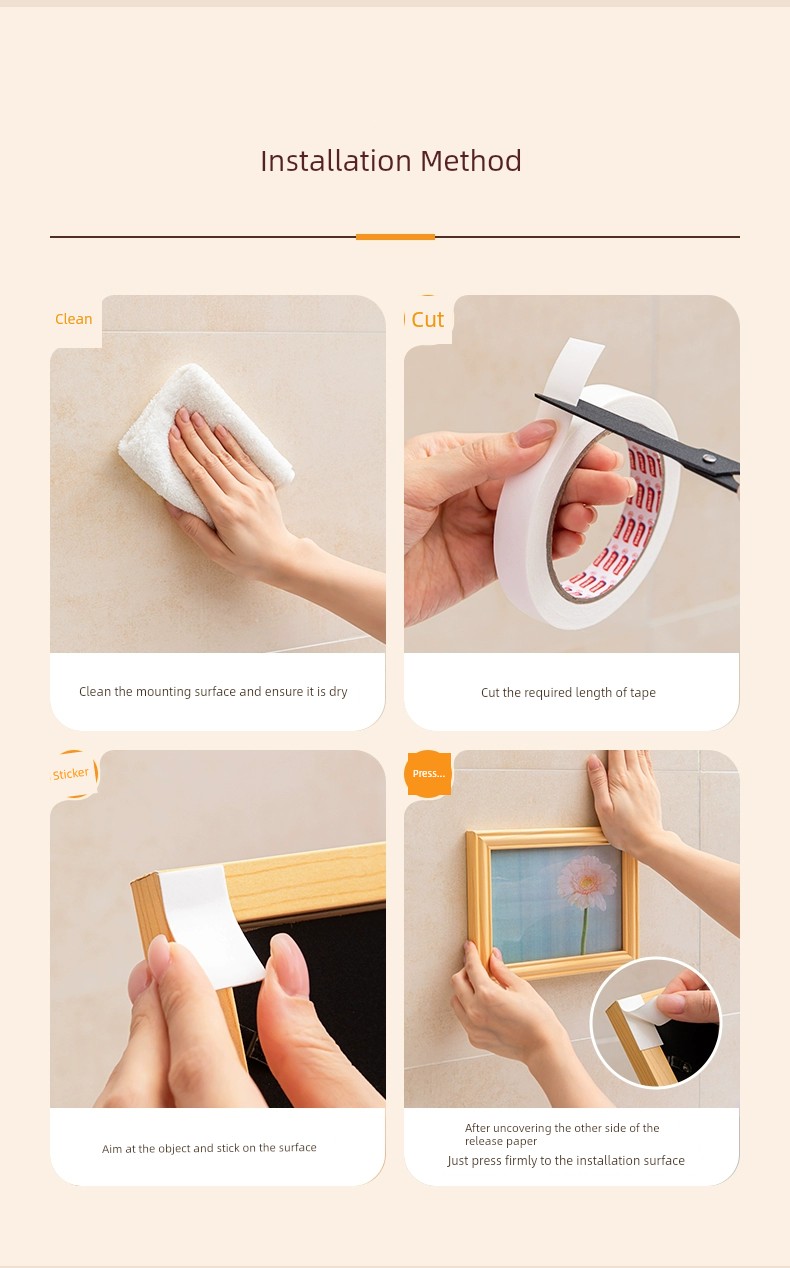 Installation Method

Clean

Clean the mounting surface and ensure it is dry

Cut

Cut the required length of tape

Sticker

Aim at the object and stick on the surface

Press...

After uncovering the other side of the release paper
Just press firmly to the installation surface