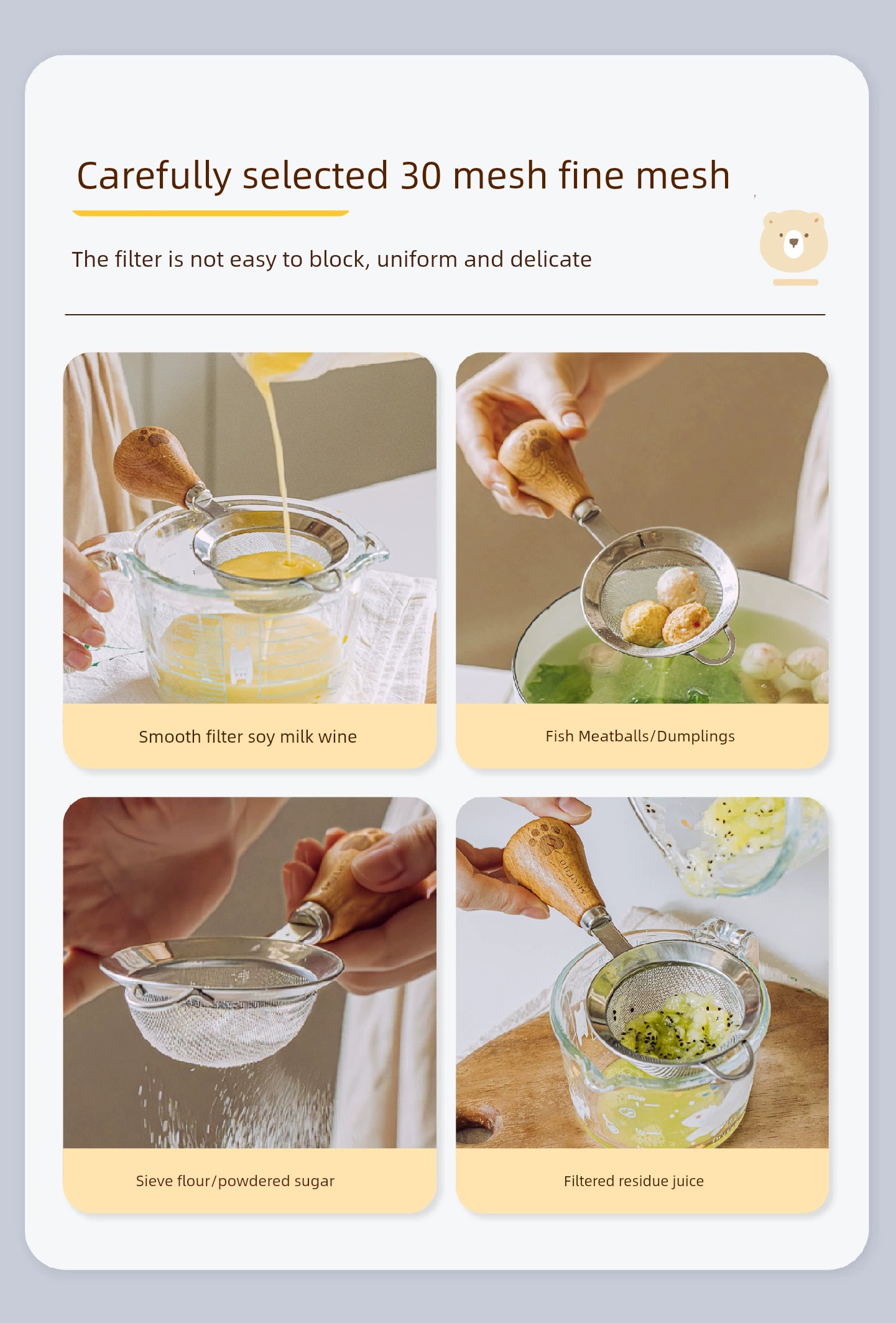 Carefully selected 30 mesh fine mesh

The filter is not easy to block, uniform and delicate

Smooth filter soy milk wine

Fish Meatballs/Dumplings

Sieve flour/powdered sugar

Filtered residue juice