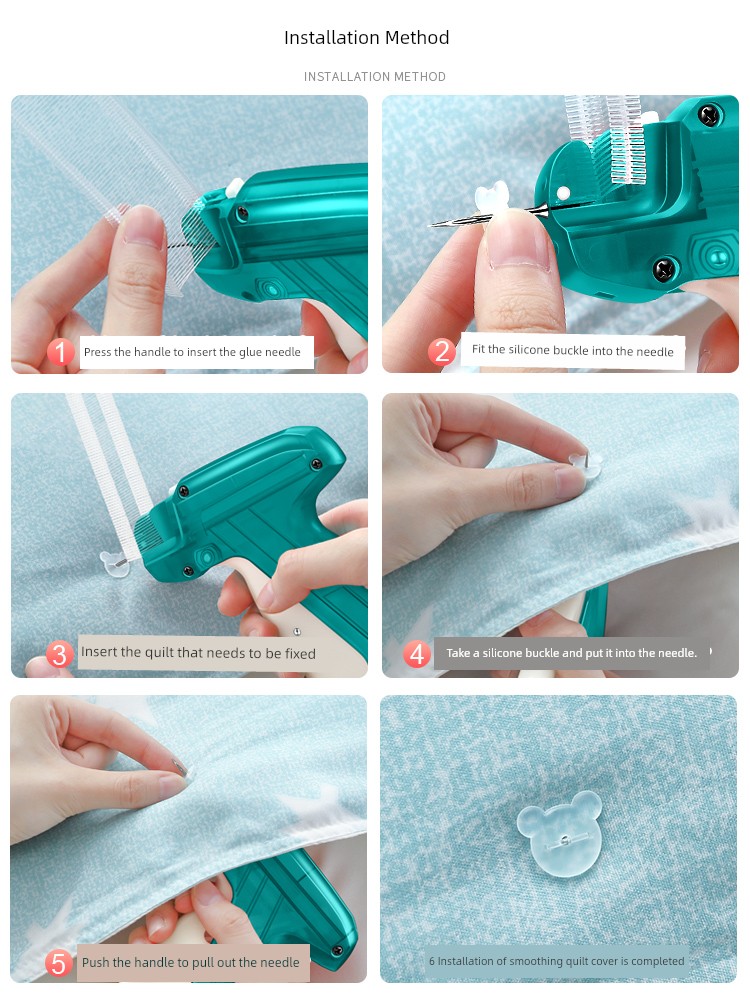 Installation Method

INSTALLATION METHOD

1 Press the handle to insert the glue needle

2 Fit the silicone buckle into the needle

3 Insert the quilt that needs to be fixed

4 Take a silicone buckle and put it into the needle.

5 Push the handle to pull out the needle

6 Installation of smoothing quilt cover is completed