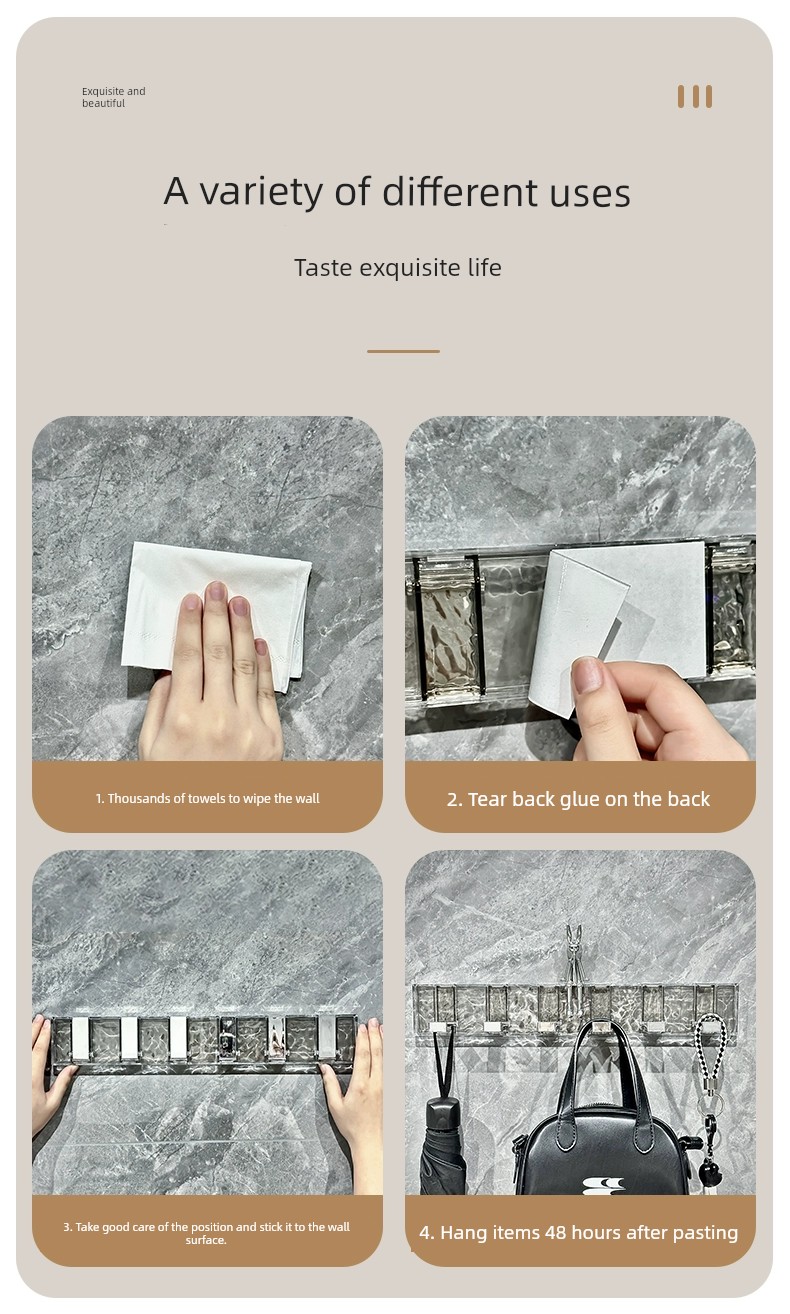 Exquisite and beautiful

A variety of different uses

Taste exquisite life

1. Thousands of towels to wipe the wall

2. Tear back glue on the back

3. Take good care of the position and stick it to the wall surface.

4. Hang items 48 hours after pasting