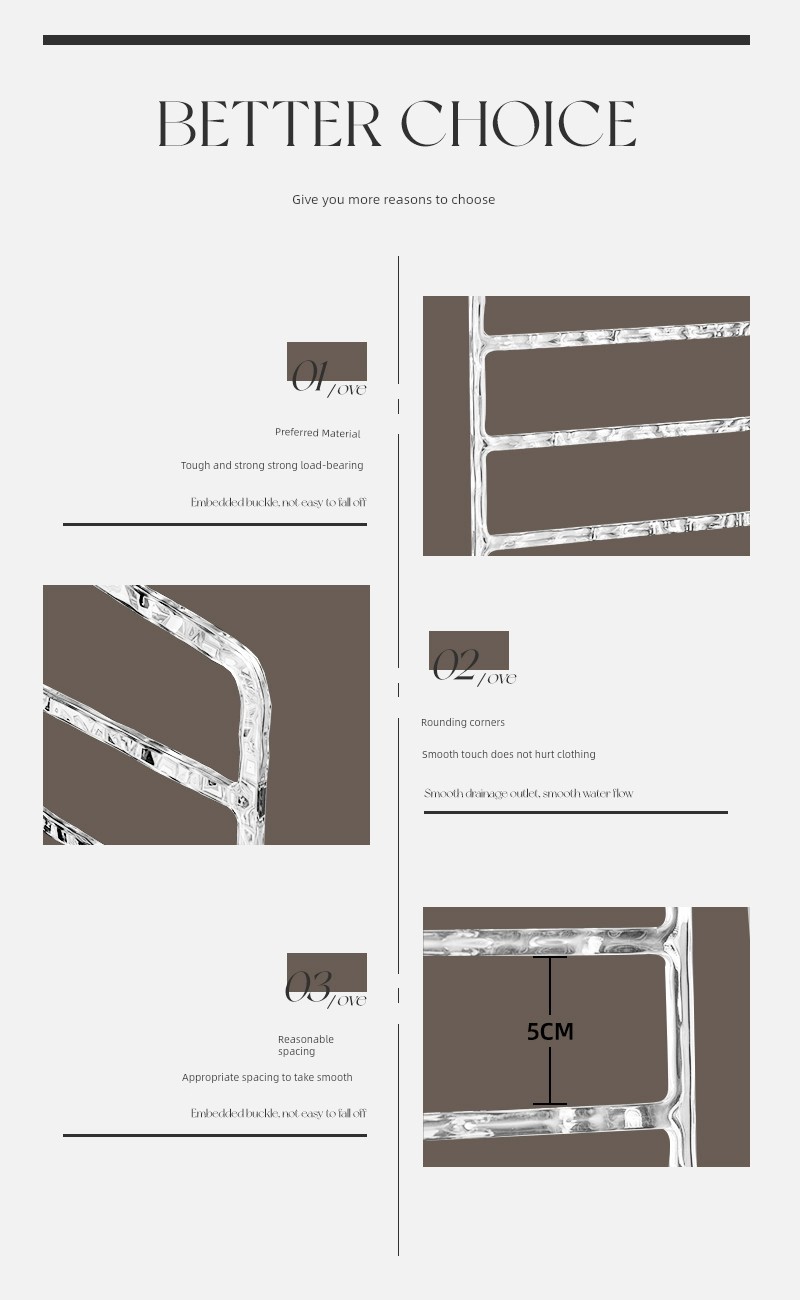 BETTER CHOICE

Give you more reasons to choose

01 / ove

Preferred Material

Tough and strong strong load-bearing

Embedded buckle, not easy to fall off

02 / ove

Rounding corners

Smooth touch does not hurt clothing

Smooth drainage outlet, smooth water flow

03 / ove

Reasonable spacing

Appropriate spacing to take smooth

Embedded buckle, not easy to fall off

5CM