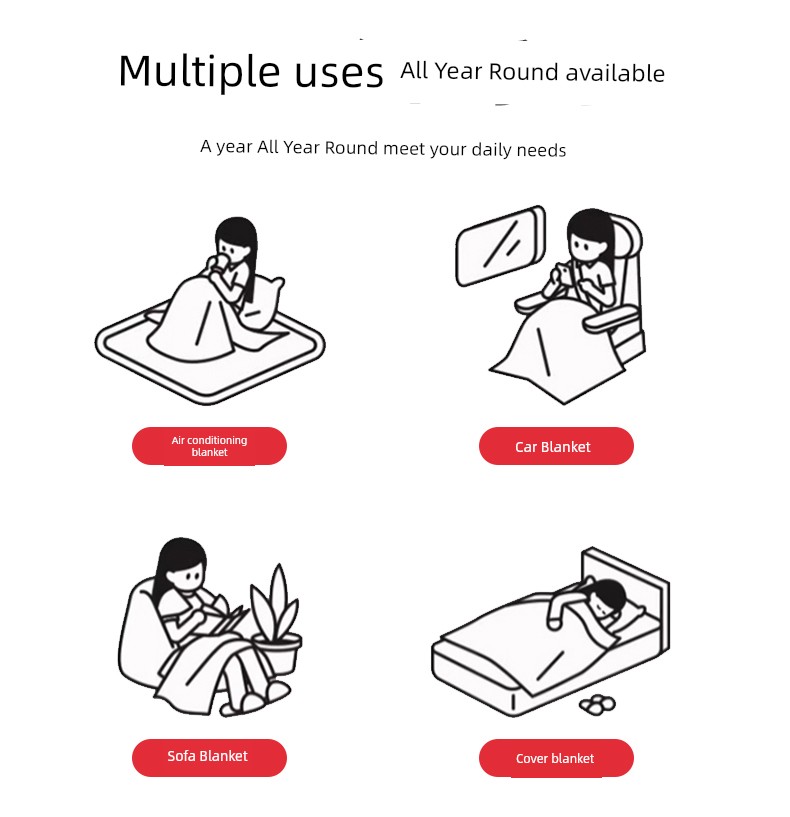 Multiple uses All Year Round available

A year All Year Round meet your daily needs

Air conditioning blanket

Car Blanket

Sofa Blanket

Cover blanket