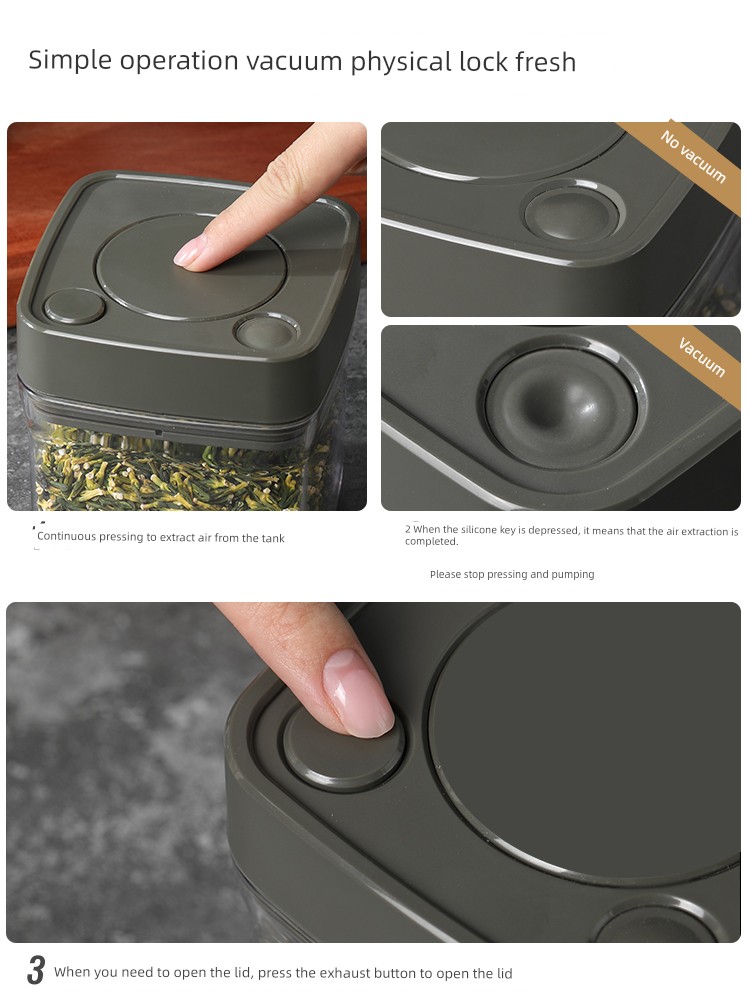 Simple operation vacuum physical lock fresh

No vacuum

Vacuum

Continuous pressing to extract air from the tank

2 When the silicone key is depressed, it means that the air extraction is completed.

Please stop pressing and pumping

3 When you need to open the lid, press the exhaust button to open the lid