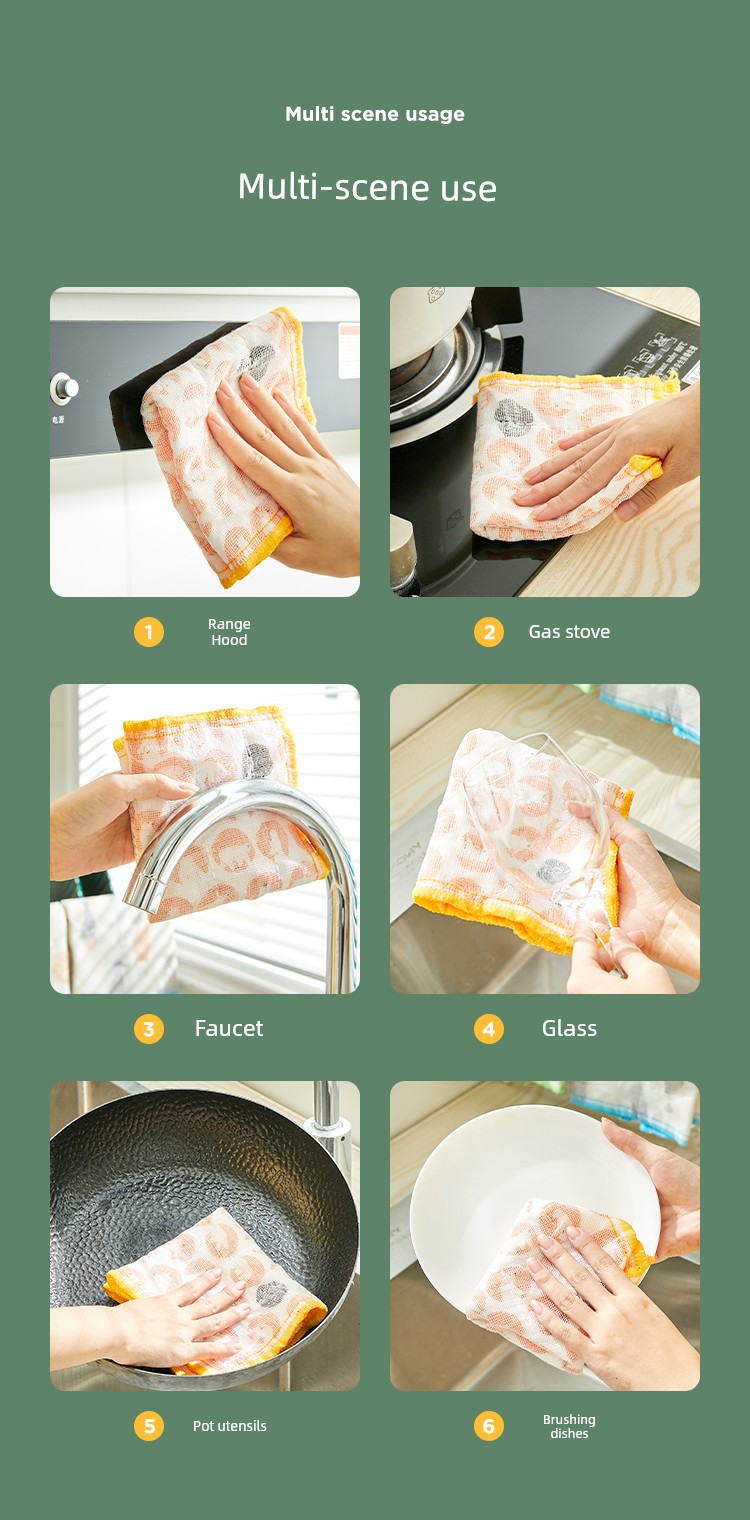 Multi scene usage

Multi-scene use

1 Range Hood

2 Gas stove

3 Faucet

4 Glass

5 Pot utensils

6 Brushing dishes