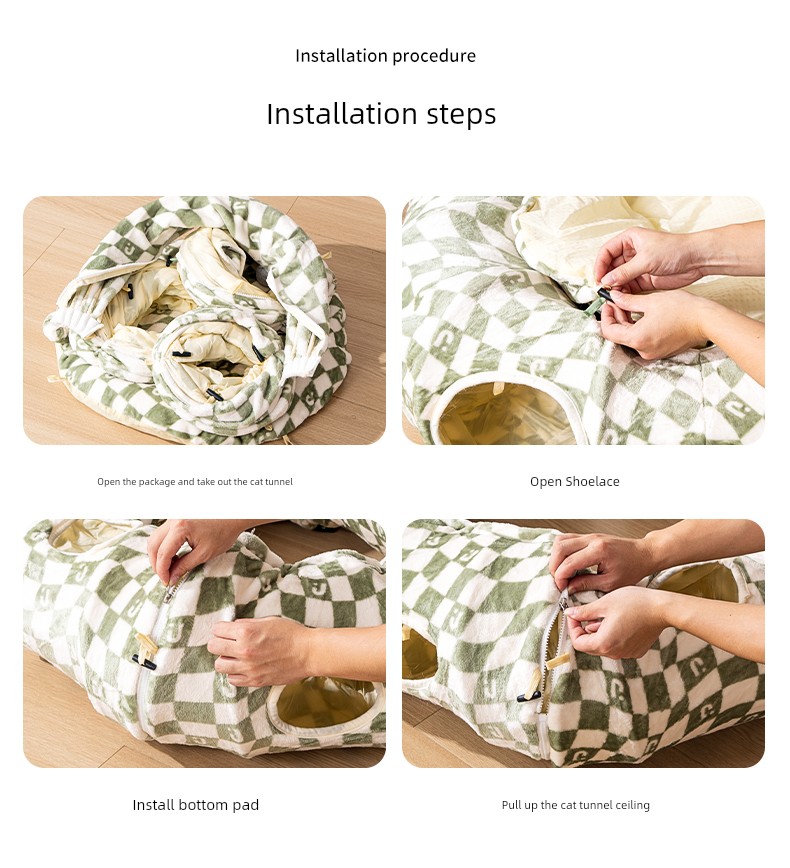 Installation procedure

Installation steps

Open the package and take out the cat tunnel

Open Shoelace

Install bottom pad

Pull up the cat tunnel ceiling