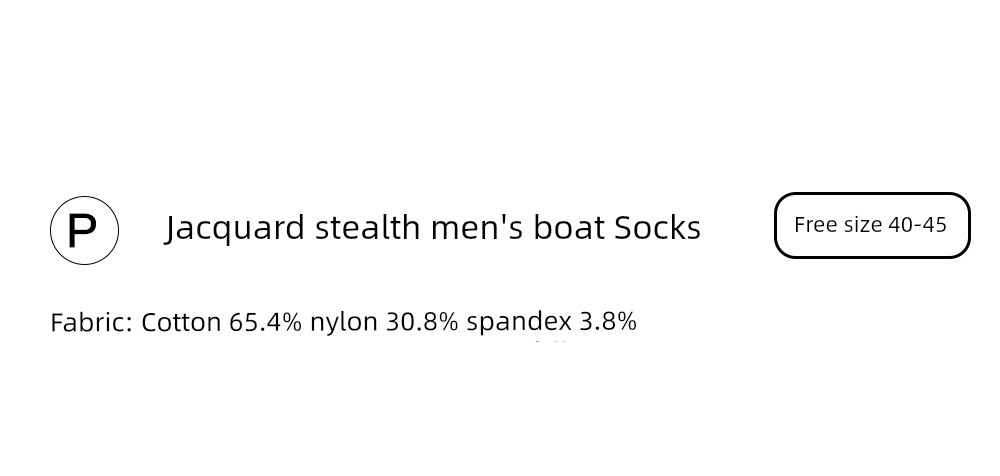 P

Jacquard stealth men's boat Socks

Free size 40-45

Fabric: Cotton 65.4% nylon 30.8% spandex 3.8%