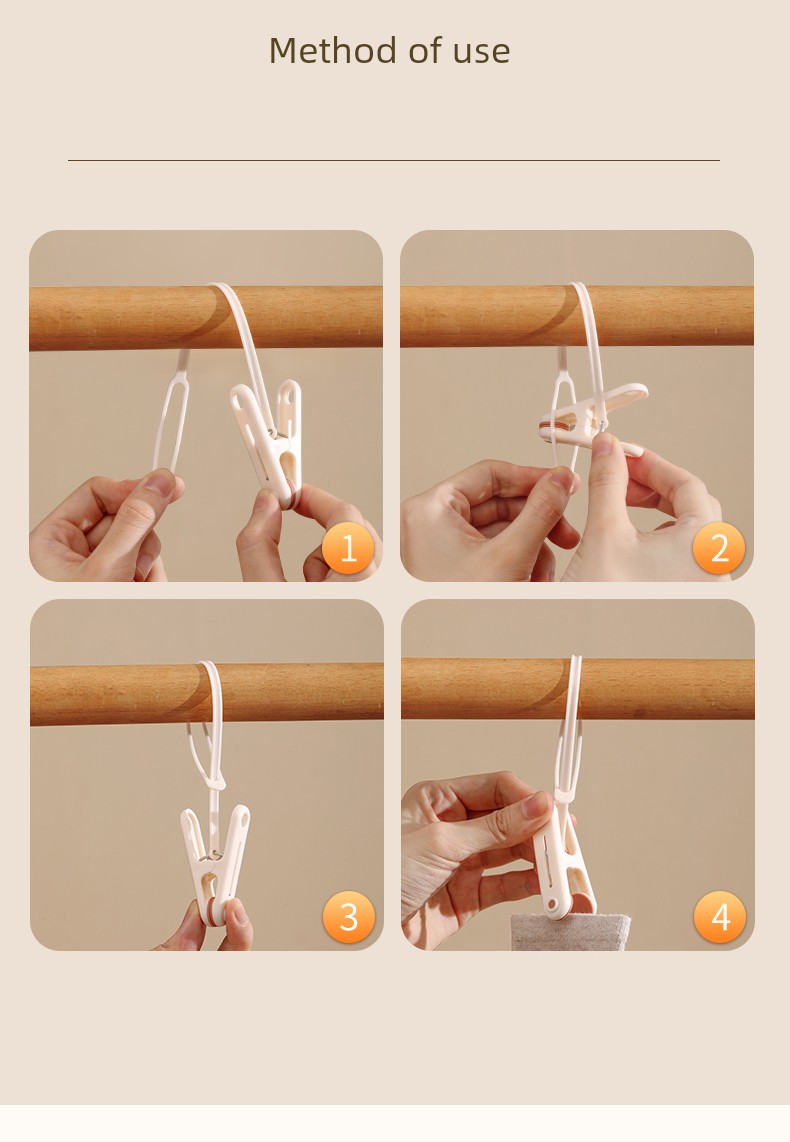 Method of use

1

2

3

4