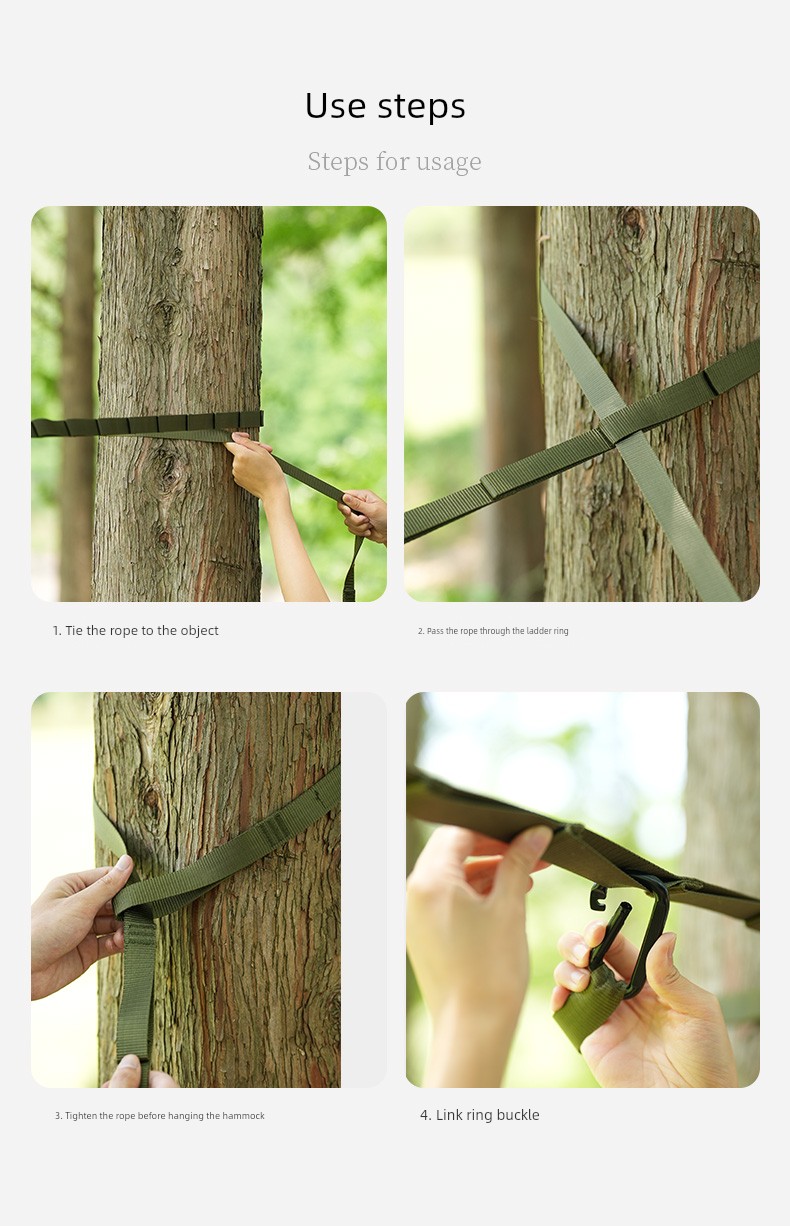 Use steps

Steps for usage

1. Tie the rope to the object

2. Pass the rope through the ladder ring

3. Tighten the rope before hanging the hammock

4. Link ring buckle