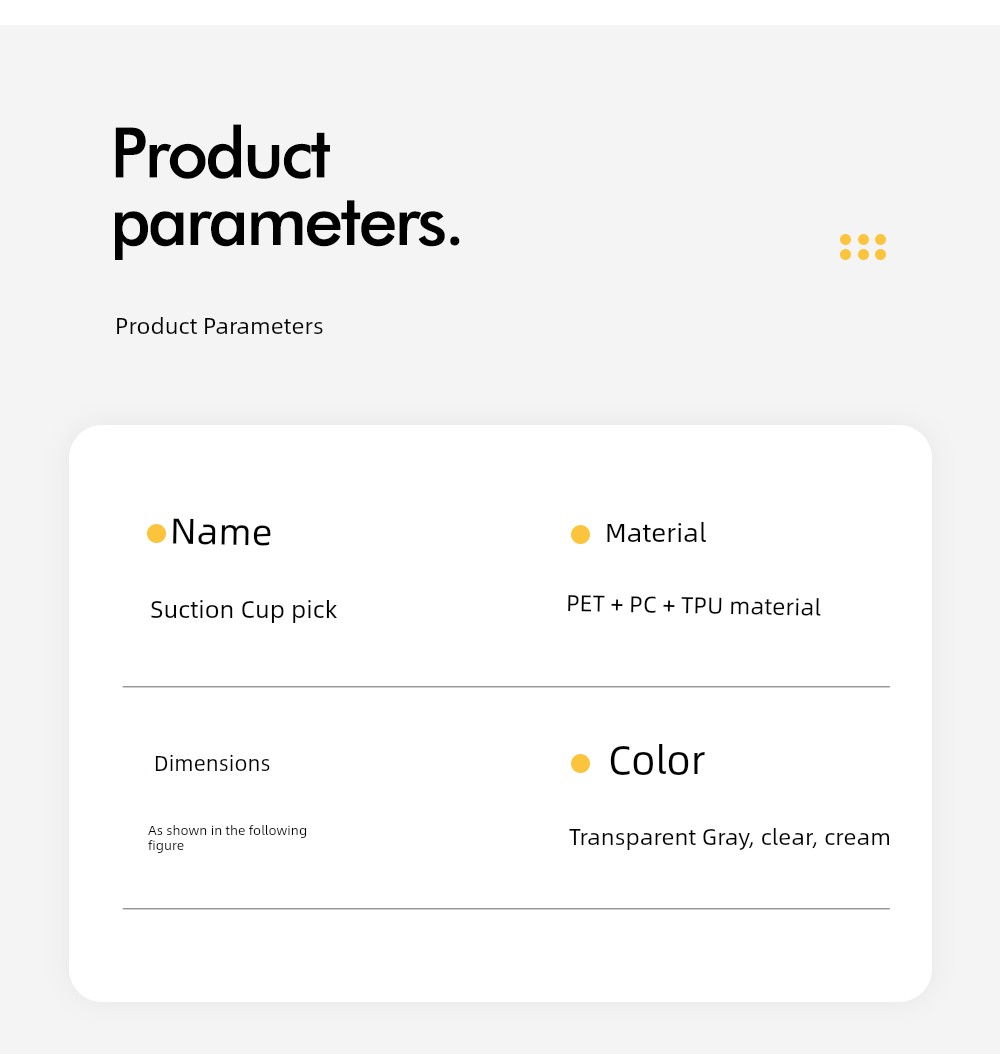 Product parameters.

Product Parameters

Name

Suction Cup pick

Material

PET + PC + TPU material

Dimensions

As shown in the following figure

Color

Transparent Gray, clear, cream