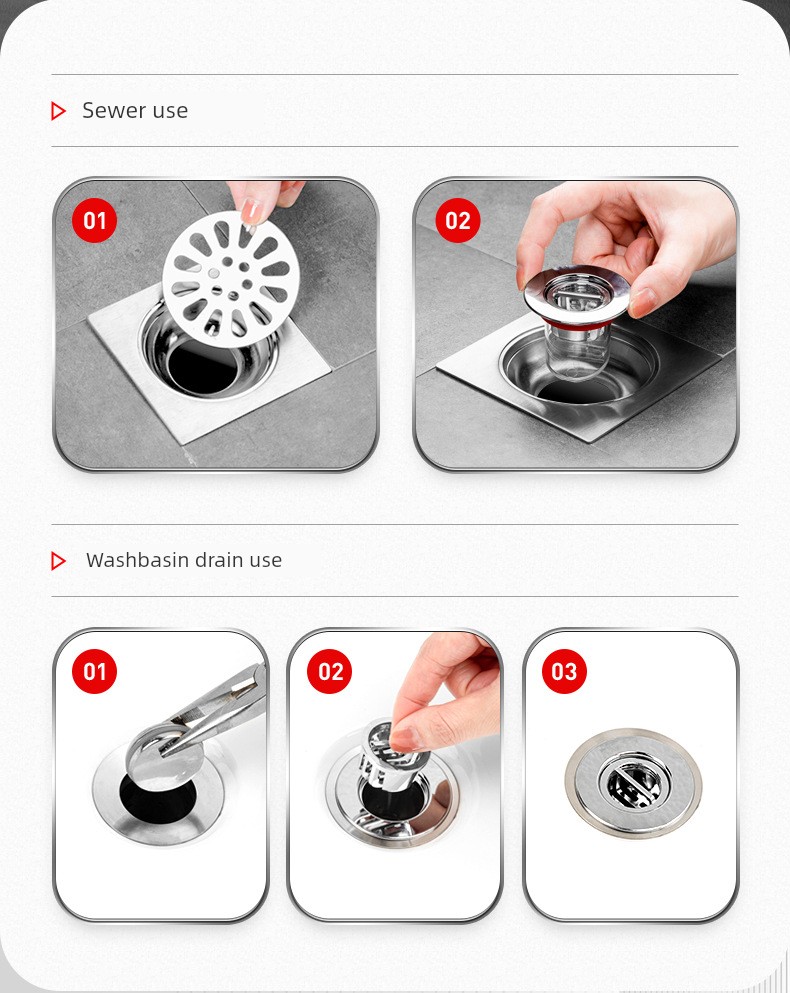 Sewer use

01

02

Washbasin drain use

01

02

03