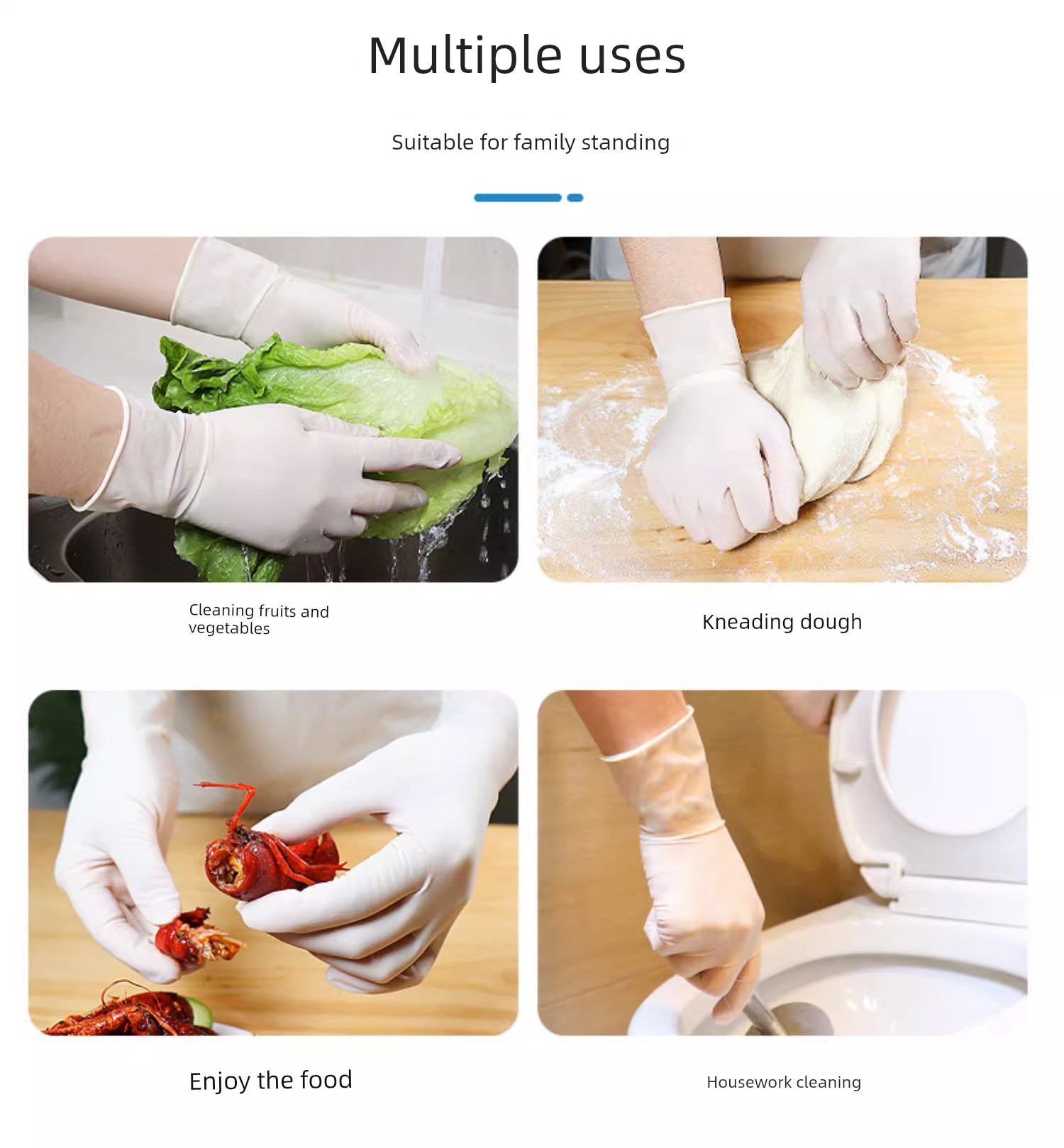 Multiple uses

Suitable for family standing

Cleaning fruits and vegetables

Kneading dough

Enjoy the food

Housework cleaning