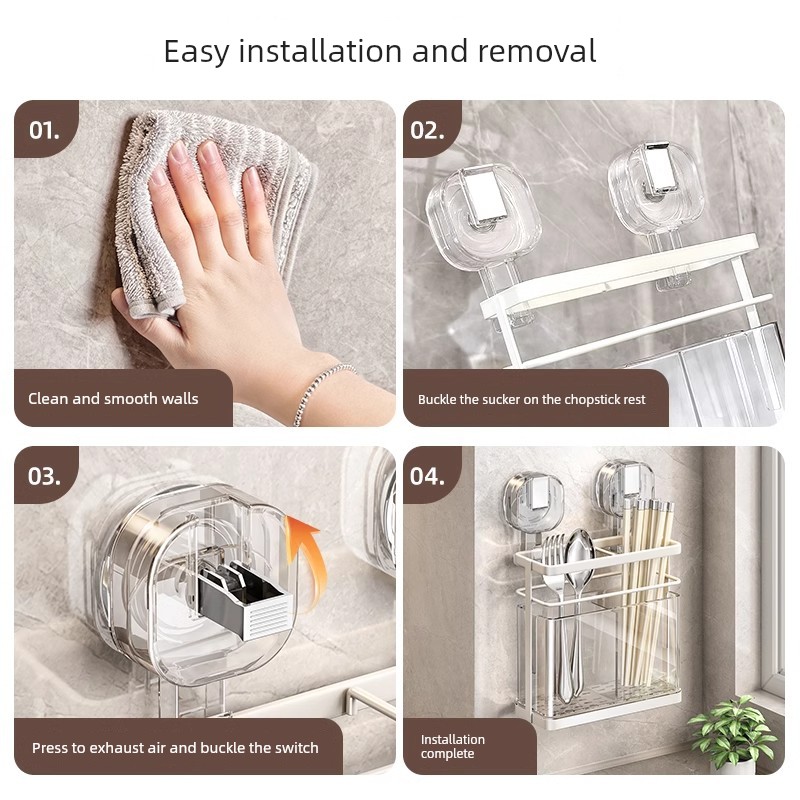 Easy installation and removal

01.

Clean and smooth walls

02.

Buckle the sucker on the chopstick rest

03.

Press to exhaust air and buckle the switch

04.

Installation complete