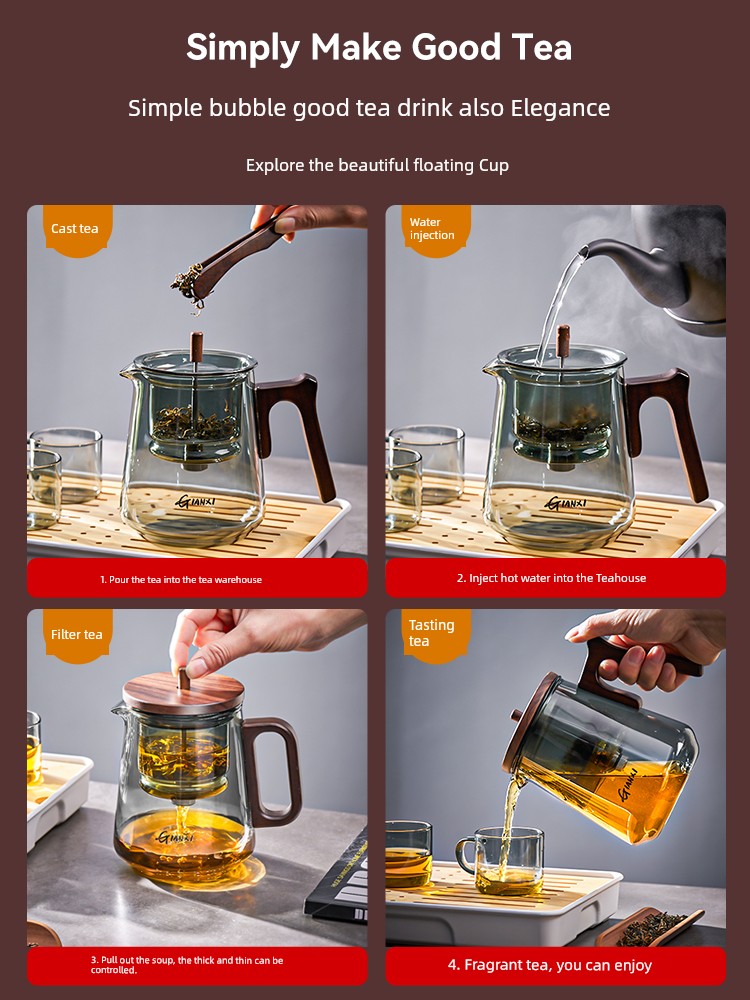 Simply Make Good Tea

Simple bubble good tea drink also Elegance

Explore the beautiful floating Cup

Cast tea

GIANXI

1. Pour the tea into the tea warehouse

Water injection

GIANXI

2. Inject hot water into the Teahouse

Filter tea

GIANXI

3. Pull out the soup, the thick and thin can be controlled.

Tasting tea

GIANXI

4. Fragrant tea, you can enjoy