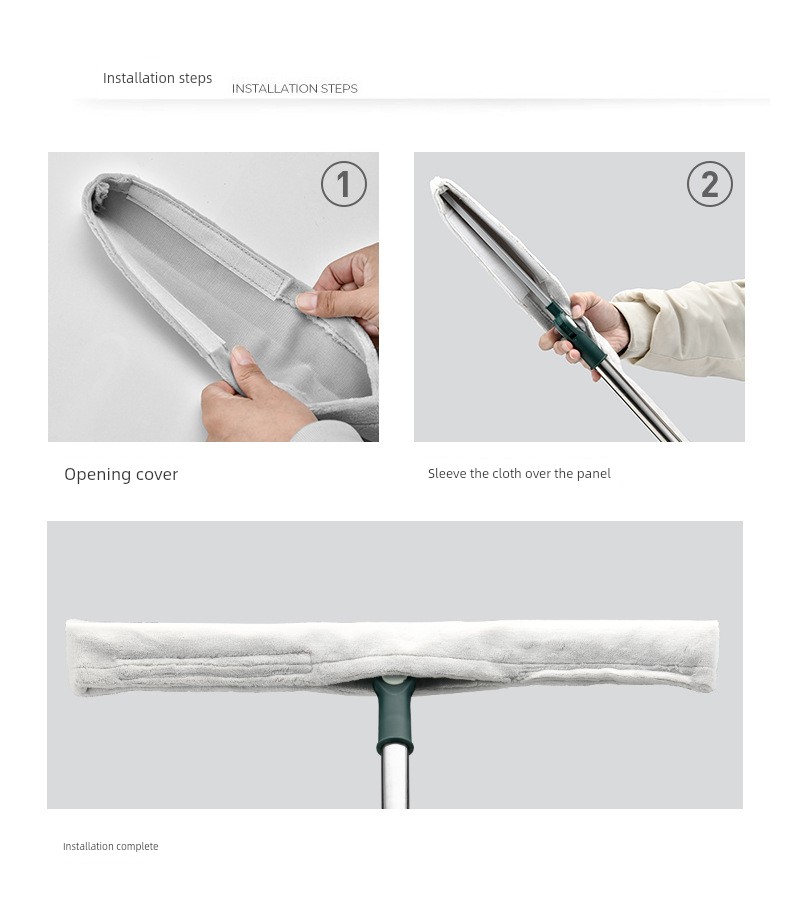 Installation steps INSTALLATION STEPS

1

2

Opening cover

Sleeve the cloth over the panel

Installation complete