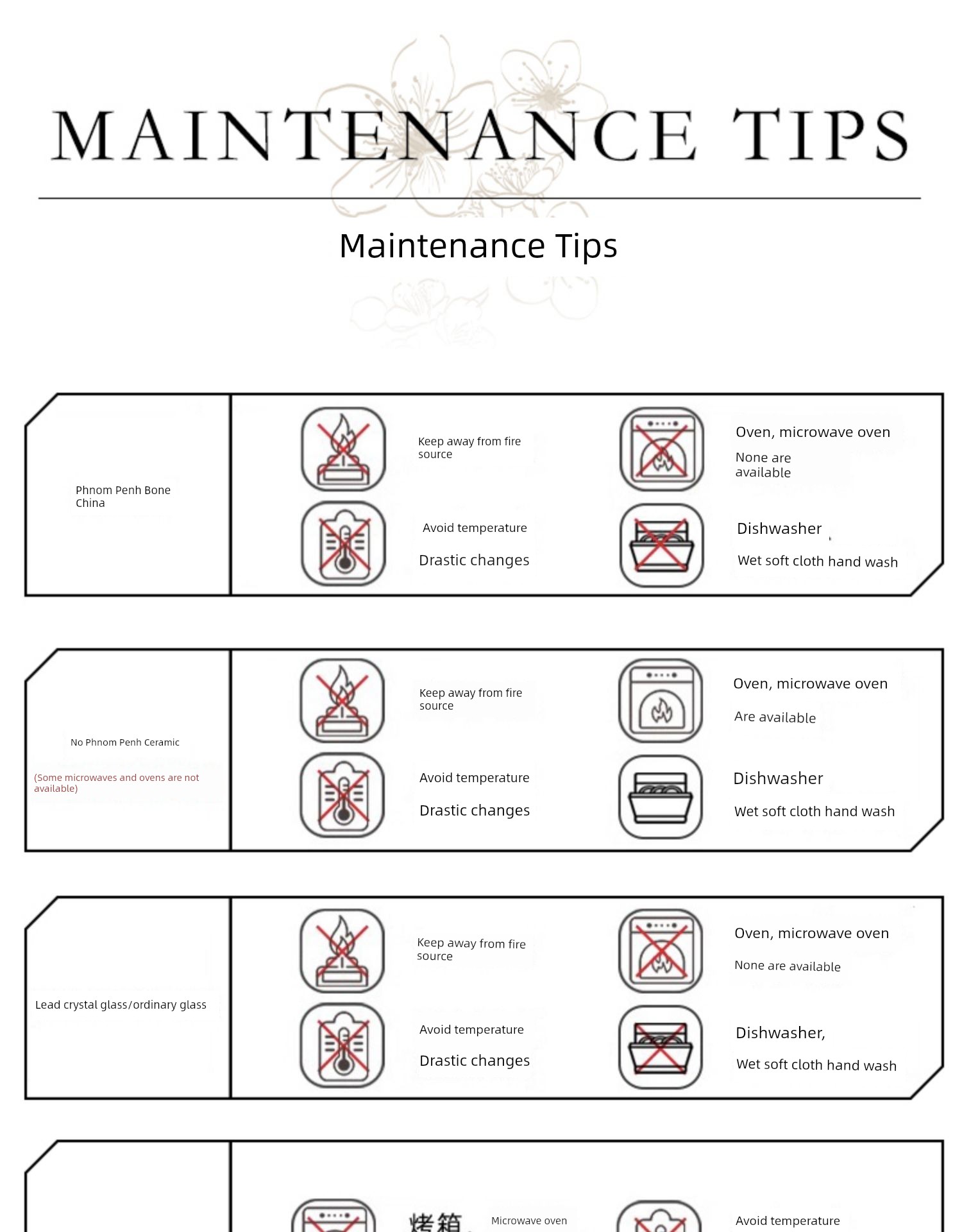 MAINTENANCE TIPS

Maintenance Tips

Phnom Penh Bone China

Keep away from fire source

Avoid temperature

Drastic changes

Oven, microwave oven

None are available

Dishwasher

Wet soft cloth hand wash

No Phnom Penh Ceramic

(Some microwaves and ovens are not available)

Keep away from fire source

Avoid temperature

Drastic changes

Oven, microwave oven

Are available

Dishwasher

Wet soft cloth hand wash

Lead crystal glass/ordinary glass

Keep away from fire source

Avoid temperature

Drastic changes

Oven, microwave oven

None are available

Dishwasher,

Wet soft cloth hand wash

烤箱

Microwave oven

Avoid temperature