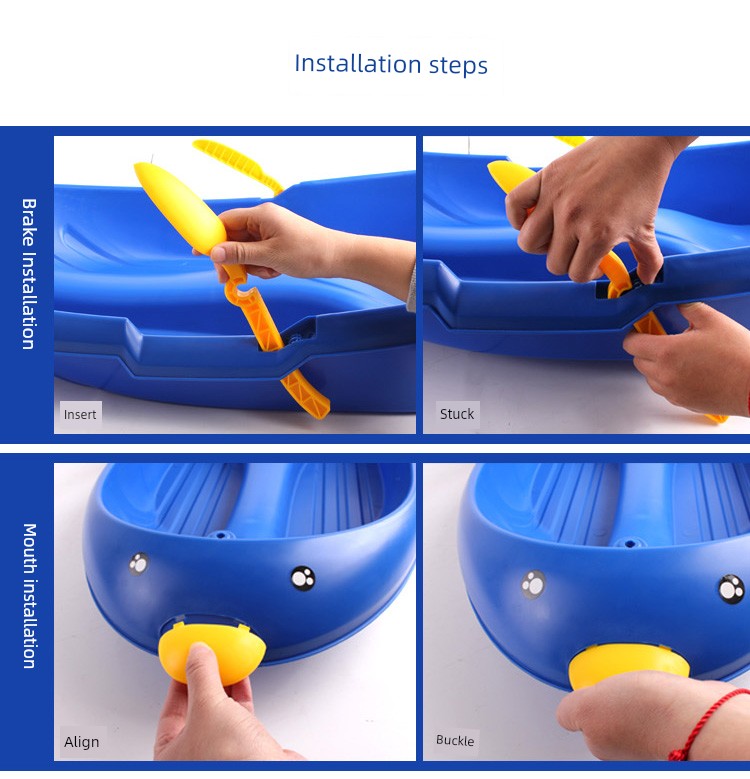 Installation steps

Brake Installation

Insert

Stuck

Mouth installation

Align

Buckle