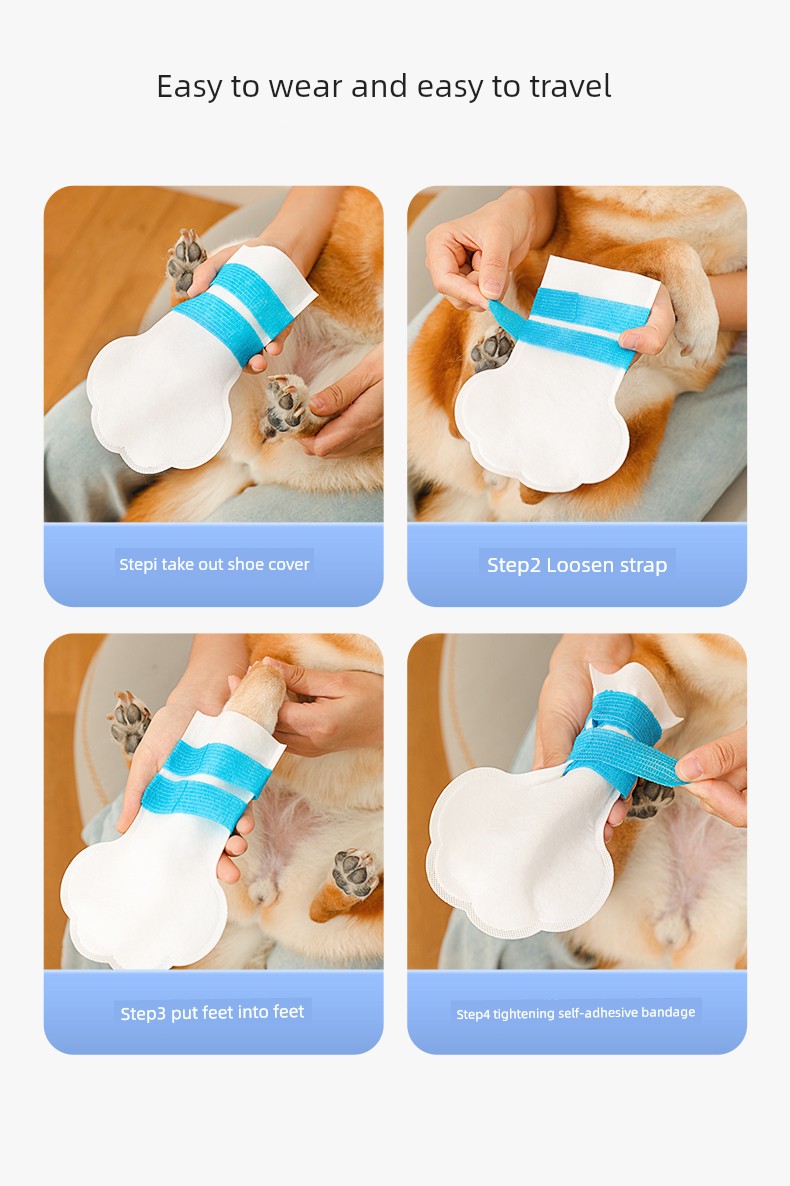 Easy to wear and easy to travel

Stepi take out shoe cover

Step2 Loosen strap

Step3 put feet into feet

Step4 tightening self-adhesive bandage