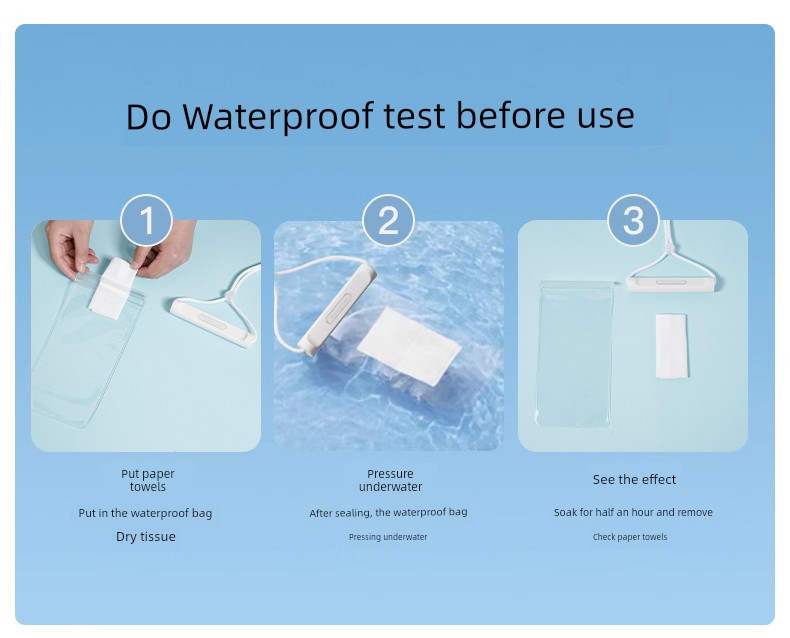 Do Waterproof test before use

1

Put paper towels

Put in the waterproof bag

Dry tissue

2

Pressure underwater

After sealing, the waterproof bag

Pressing underwater

3

See the effect

Soak for half an hour and remove

Check paper towels