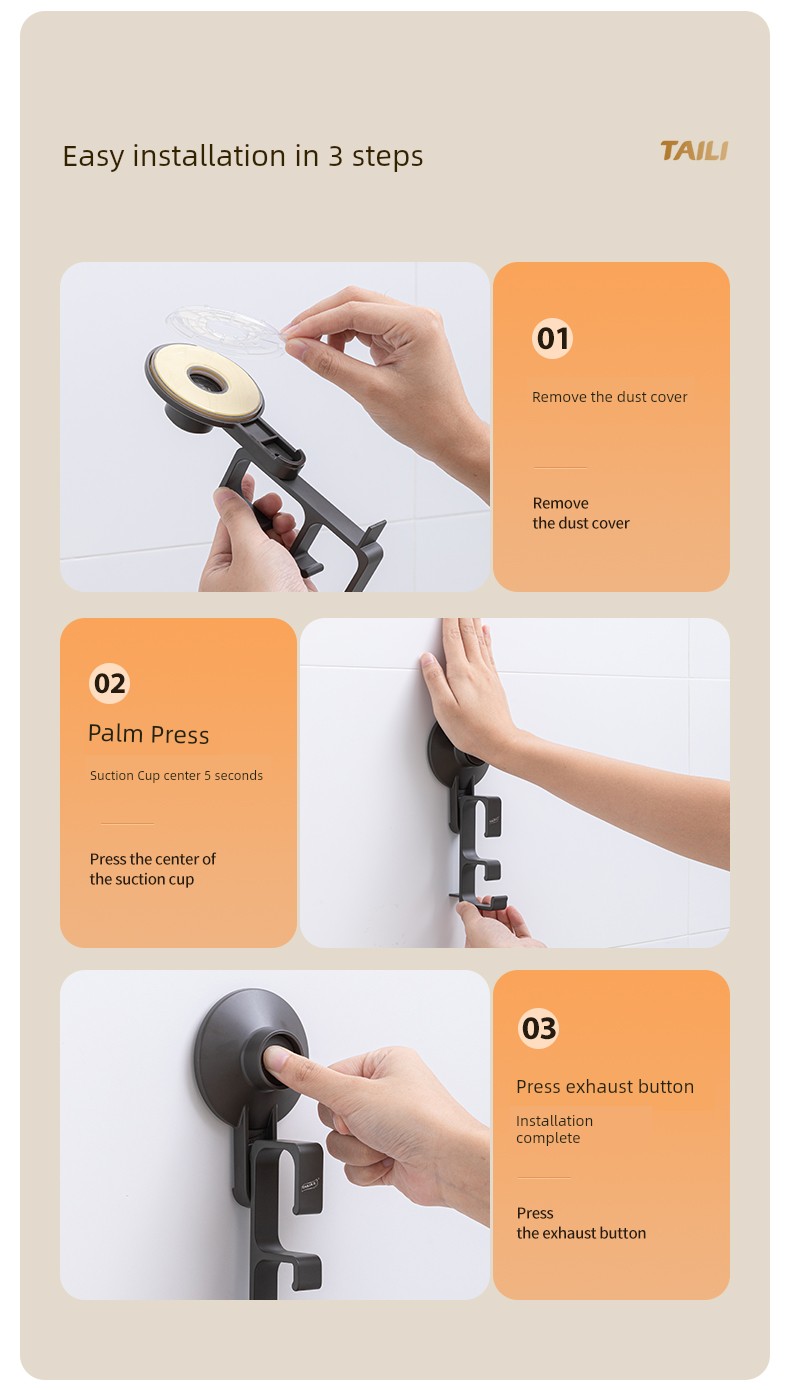 Easy installation in 3 steps

TAILI

01

Remove the dust cover

Remove the dust cover

02

Palm Press

Suction Cup center 5 seconds

Press the center of the suction cup

03

Press exhaust button

Installation complete

Press the exhaust button

TAILI