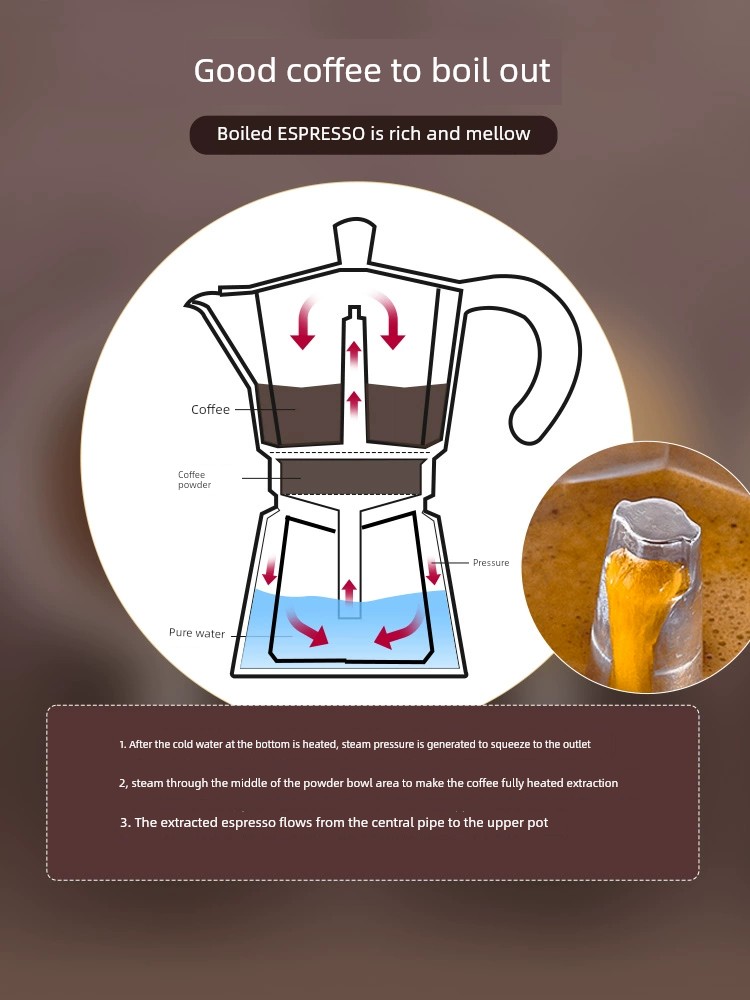 Good coffee to boil out

Boiled ESPRESSO is rich and mellow

Coffee

Coffee powder

Pressure

Pure water

1. After the cold water at the bottom is heated, steam pressure is generated to squeeze to the outlet

2, steam through the middle of the powder bowl area to make the coffee fully heated extraction

3. The extracted espresso flows from the central pipe to the upper pot