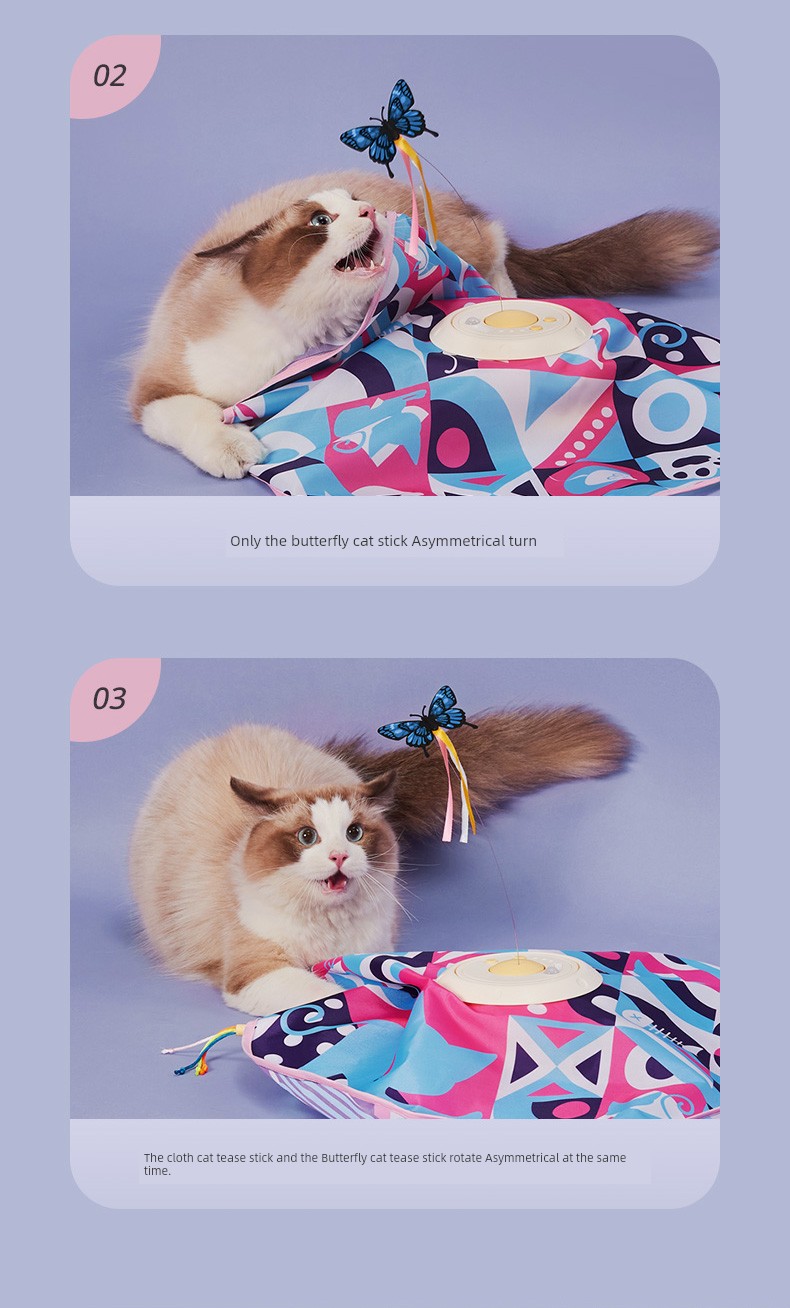 02

Only the butterfly cat stick Asymmetrical turn

03

The cloth cat tease stick and the Butterfly cat tease stick rotate Asymmetrical at the same time.