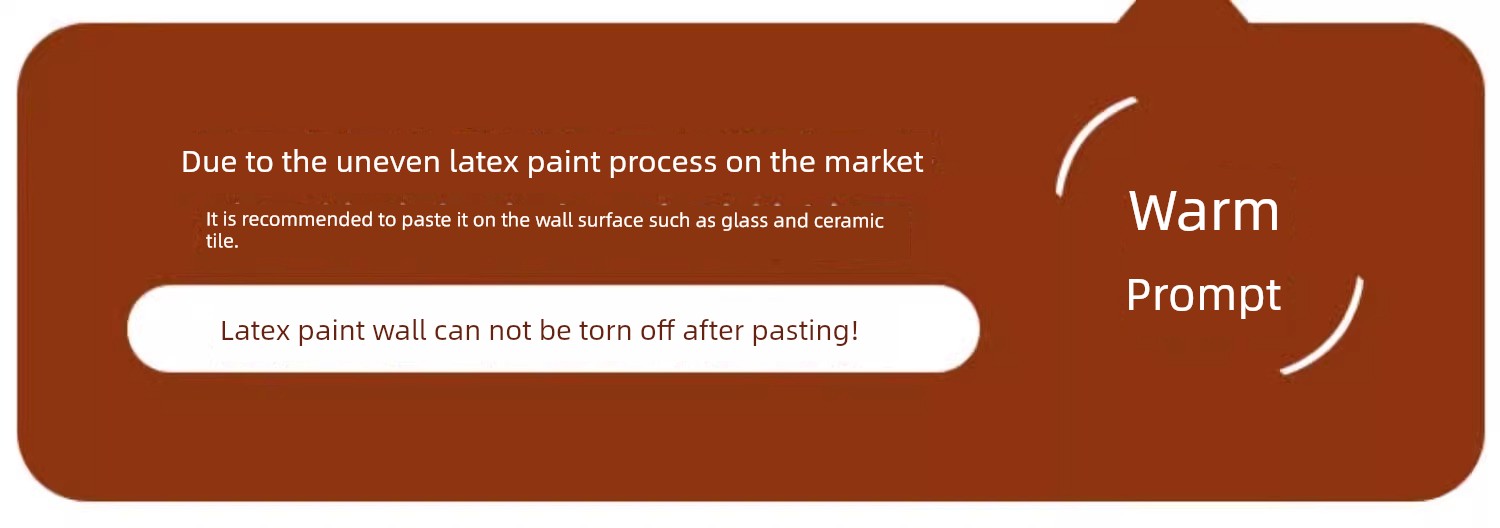 Due to the uneven latex paint process on the market

It is recommended to paste it on the wall surface such as glass and ceramic tile.

Latex paint wall can not be torn off after pasting!

Warm
Prompt