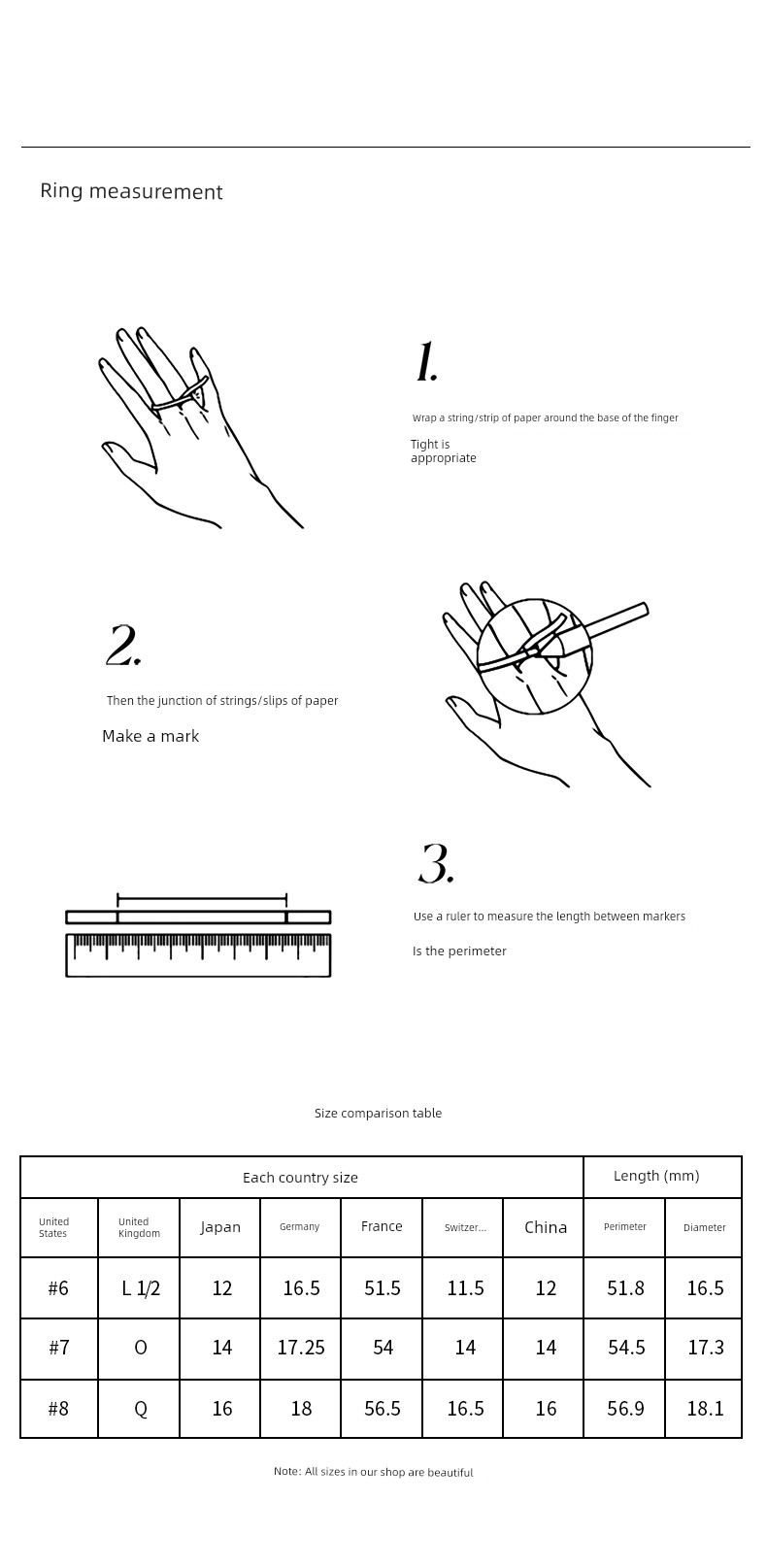 Ring measurement

1.

Wrap a string/strip of paper around the base of the finger

Tight is appropriate

2.

Then the junction of strings/slips of paper

Make a mark

3.

Use a ruler to measure the length between markers

Is the perimeter

Size comparison table

| Each country size | | | | | | | Length (mm) | |
|---|---|---|---|---|---|---|---|---|
| United States | United Kingdom | Japan | Germany | France | Switzer... | China | Perimeter | Diameter |
| #6 | L 1/2 | 12 | 16.5 | 51.5 | 11.5 | 12 | 51.8 | 16.5 |
| #7 | O | 14 | 17.25 | 54 | 14 | 14 | 54.5 | 17.3 |
| #8 | Q | 16 | 18 | 56.5 | 16.5 | 16 | 56.9 | 18.1 |

Note: All sizes in our shop are beautiful