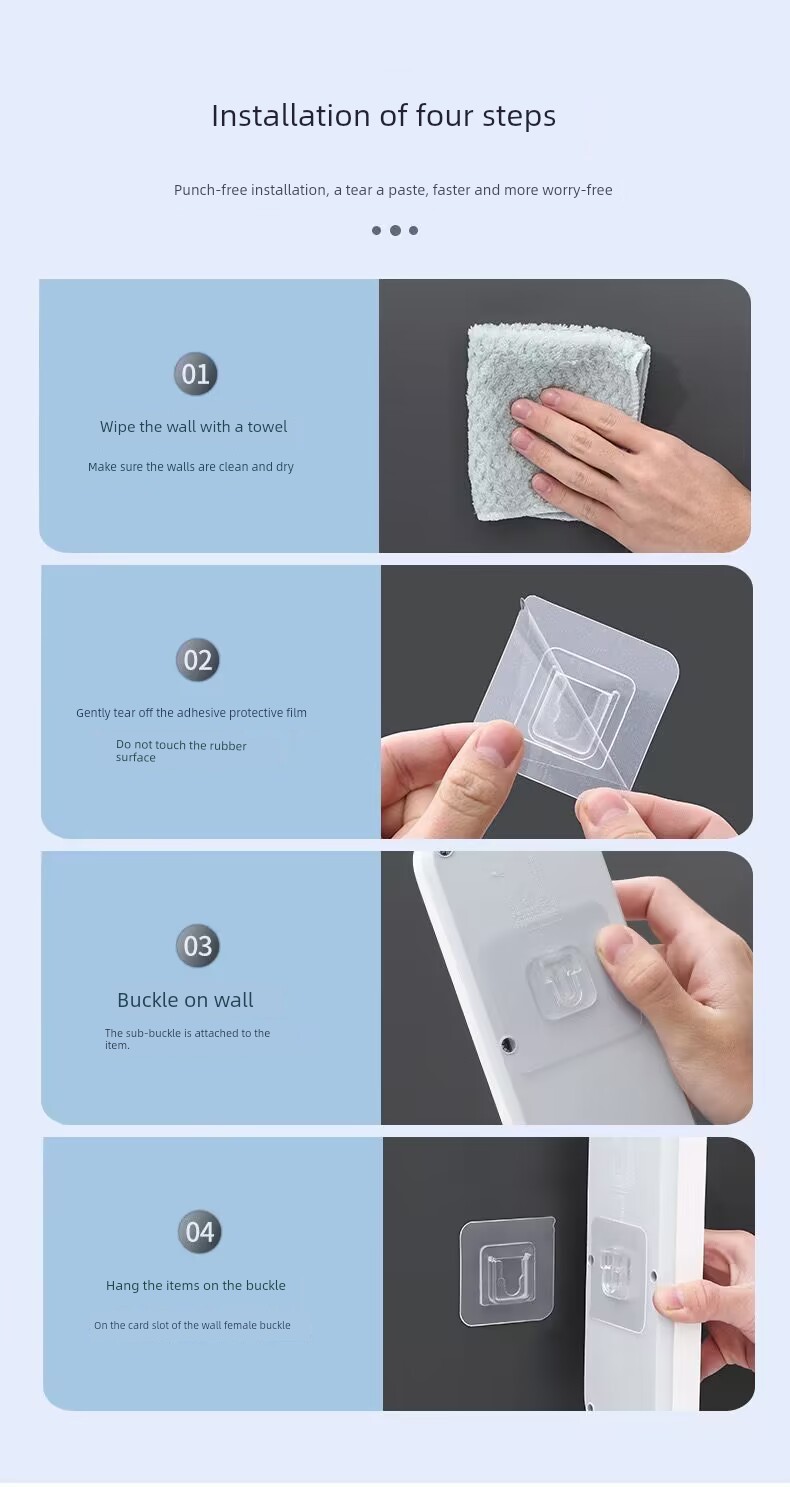 Installation of four steps

Punch-free installation, a tear a paste, faster and more worry-free

01

Wipe the wall with a towel

Make sure the walls are clean and dry

02

Gently tear off the adhesive protective film

Do not touch the rubber surface

03

Buckle on wall

The sub-buckle is attached to the item.

04

Hang the items on the buckle

On the card slot of the wall female buckle