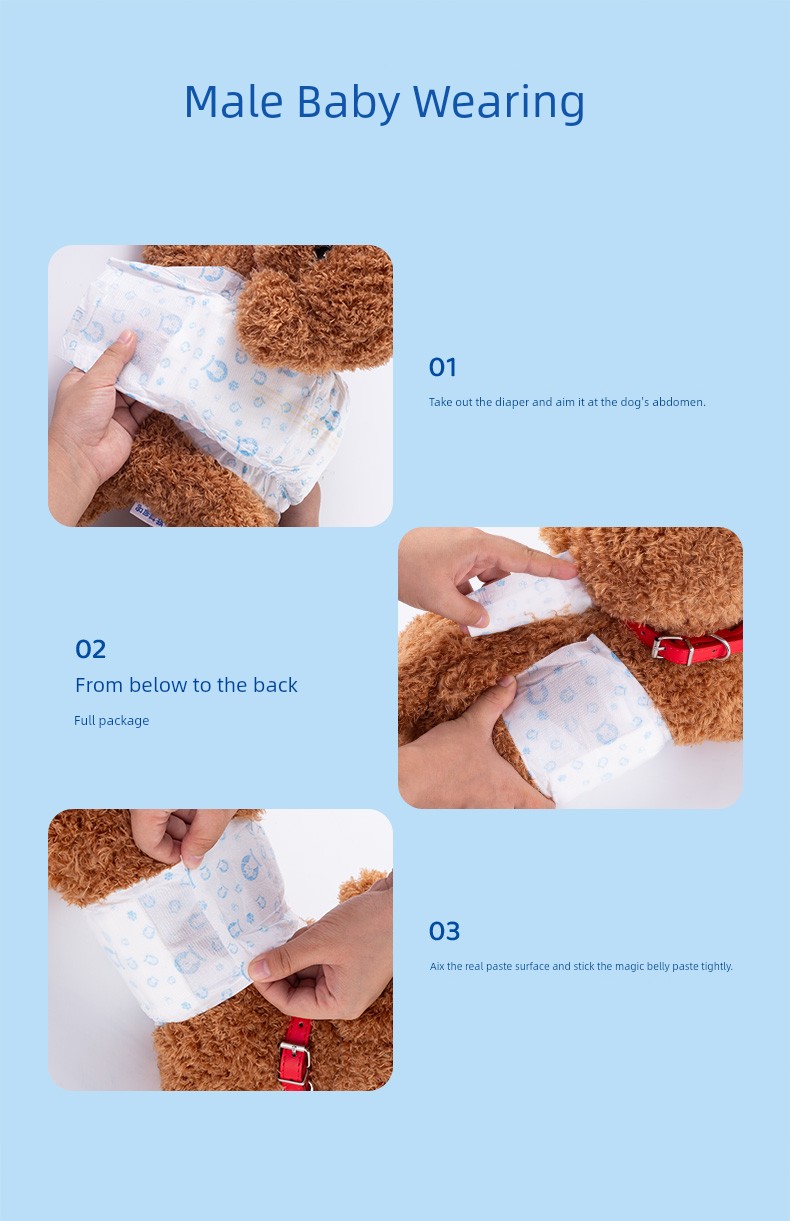 Male Baby Wearing

01

Take out the diaper and aim it at the dog's abdomen.

02

From below to the back

Full package

03

Aix the real paste surface and stick the magic belly paste tightly.