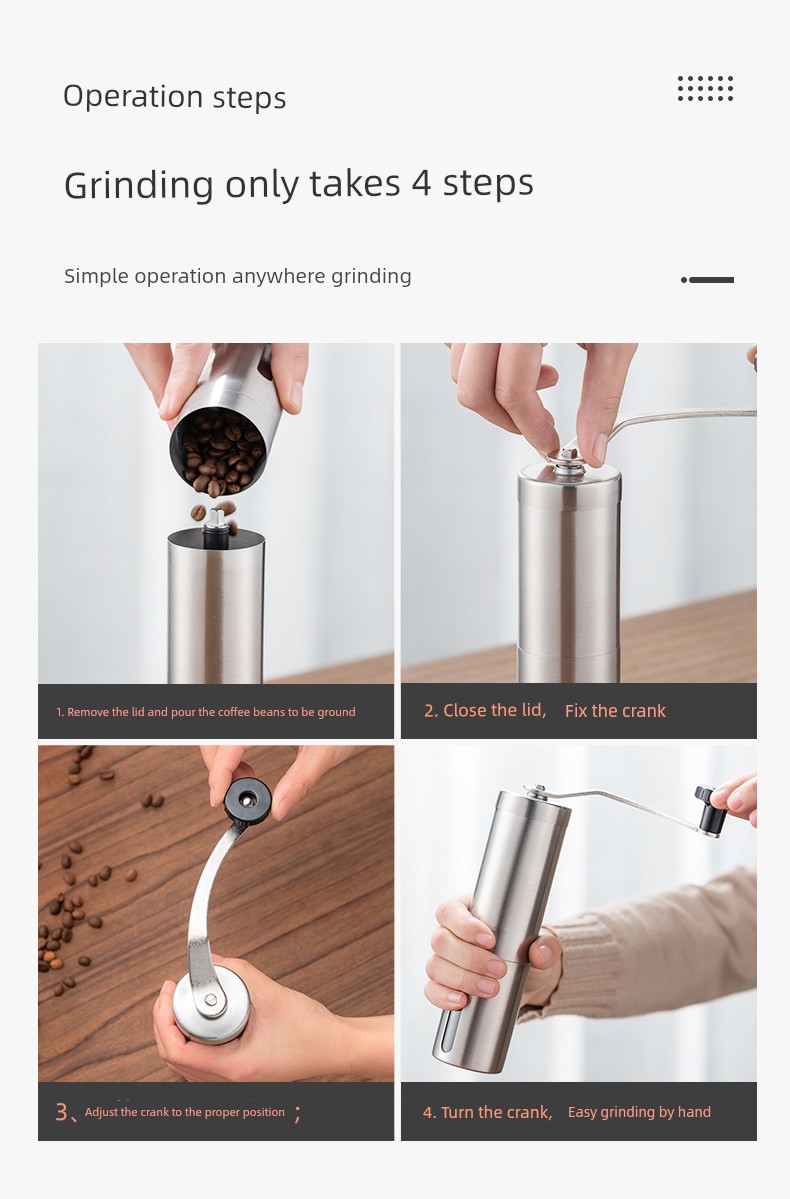 Operation steps

Grinding only takes 4 steps

Simple operation anywhere grinding

1. Remove the lid and pour the coffee beans to be ground

2. Close the lid, Fix the crank

3、Adjust the crank to the proper position ;

4. Turn the crank, Easy grinding by hand