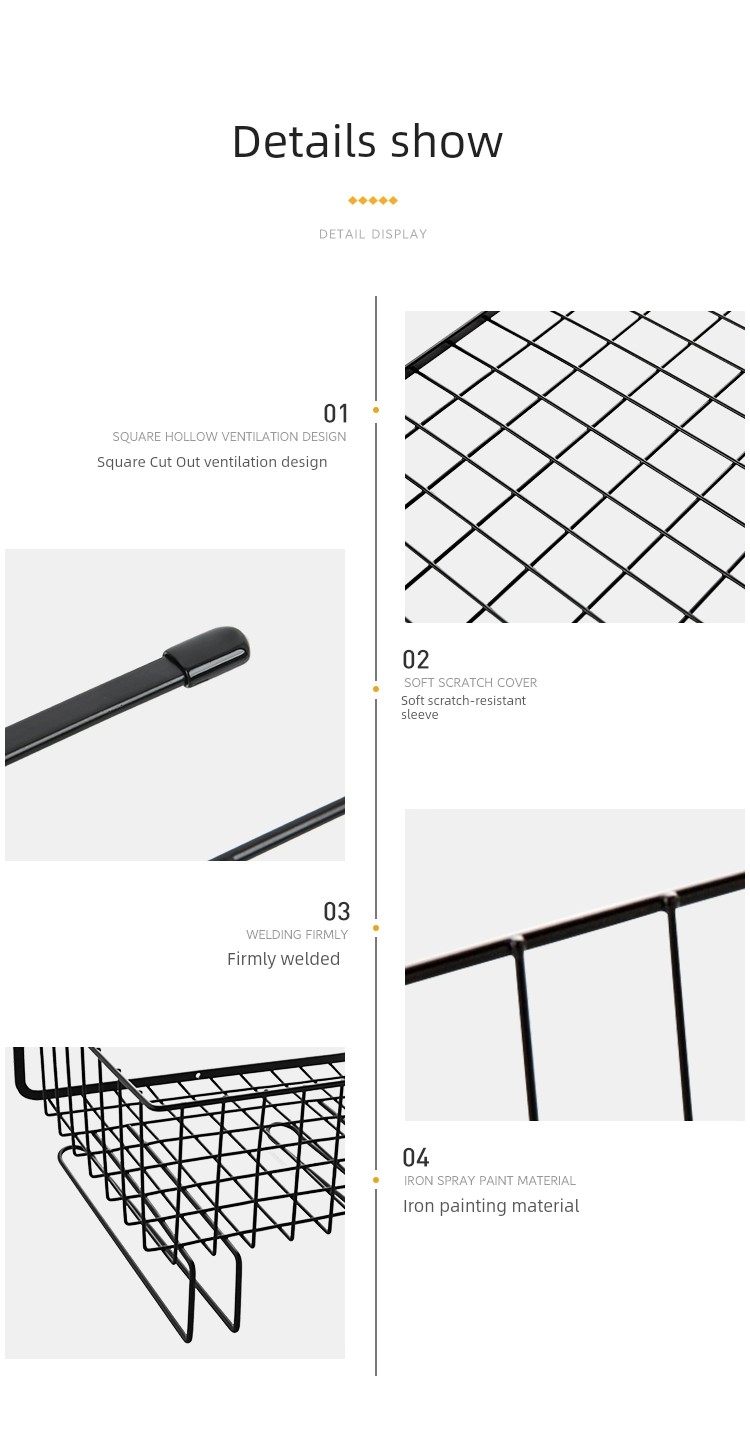 Details show

DETAIL DISPLAY

01
SQUARE HOLLOW VENTILATION DESIGN
Square Cut Out ventilation design

02
SOFT SCRATCH COVER
Soft scratch-resistant sleeve

03
WELDING FIRMLY
Firmly welded

04
IRON SPRAY PAINT MATERIAL
Iron painting material