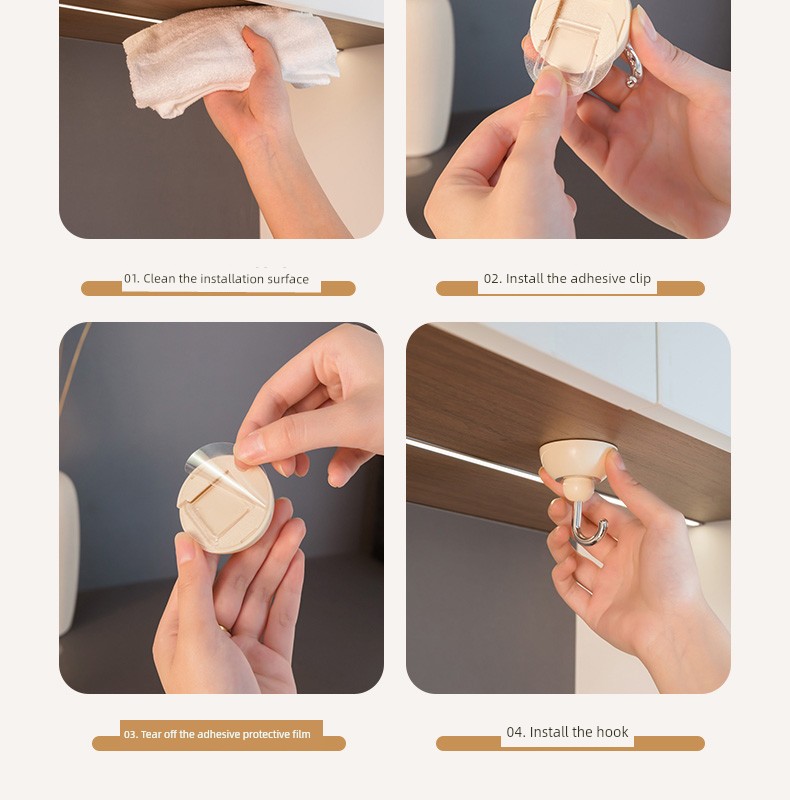 01. Clean the installation surface

02. Install the adhesive clip

03. Tear off the adhesive protective film

04. Install the hook