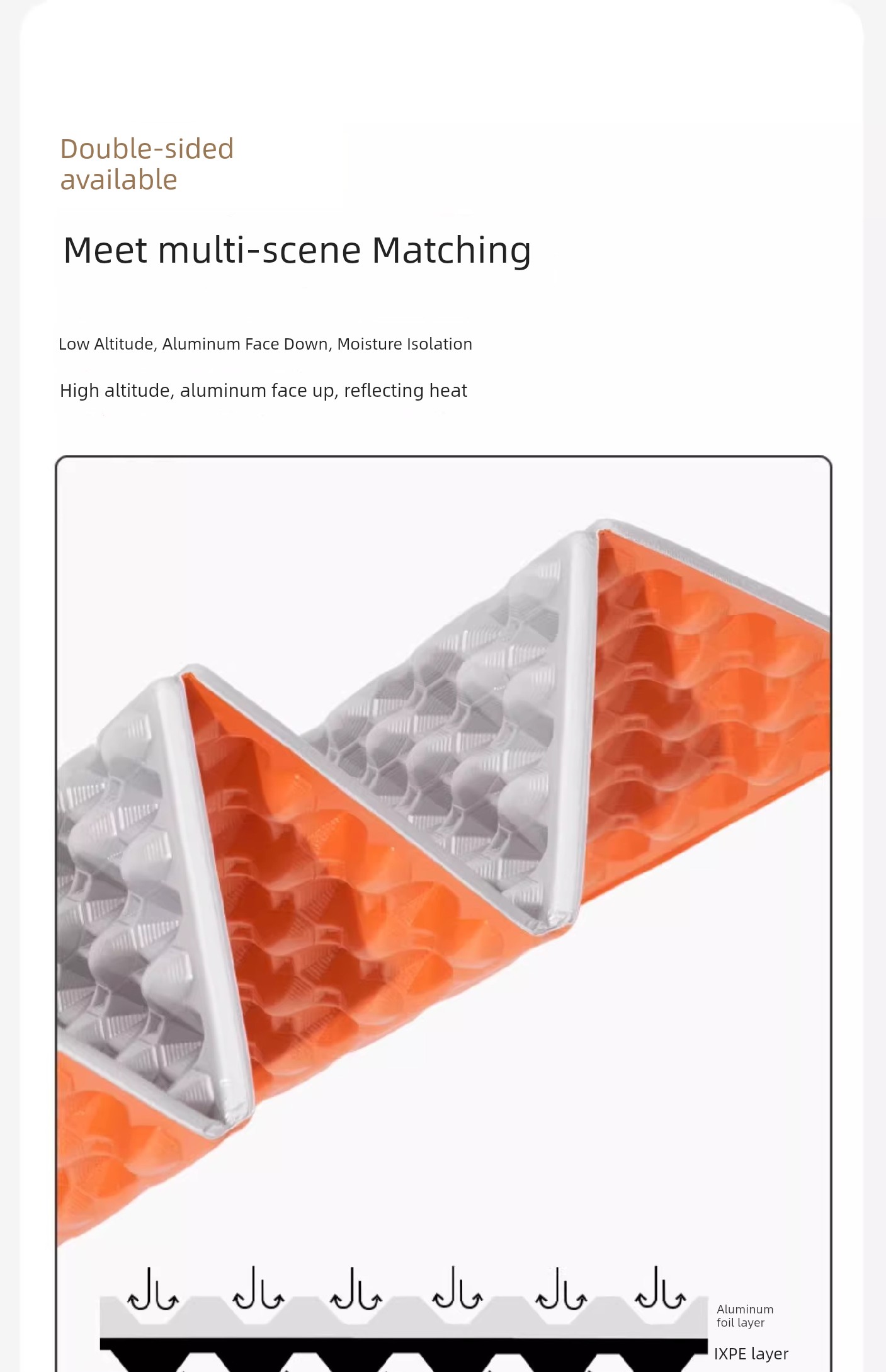 Double-sided available

Meet multi-scene Matching

Low Altitude, Aluminum Face Down, Moisture Isolation

High altitude, aluminum face up, reflecting heat

Aluminum foil layer

IXPE layer