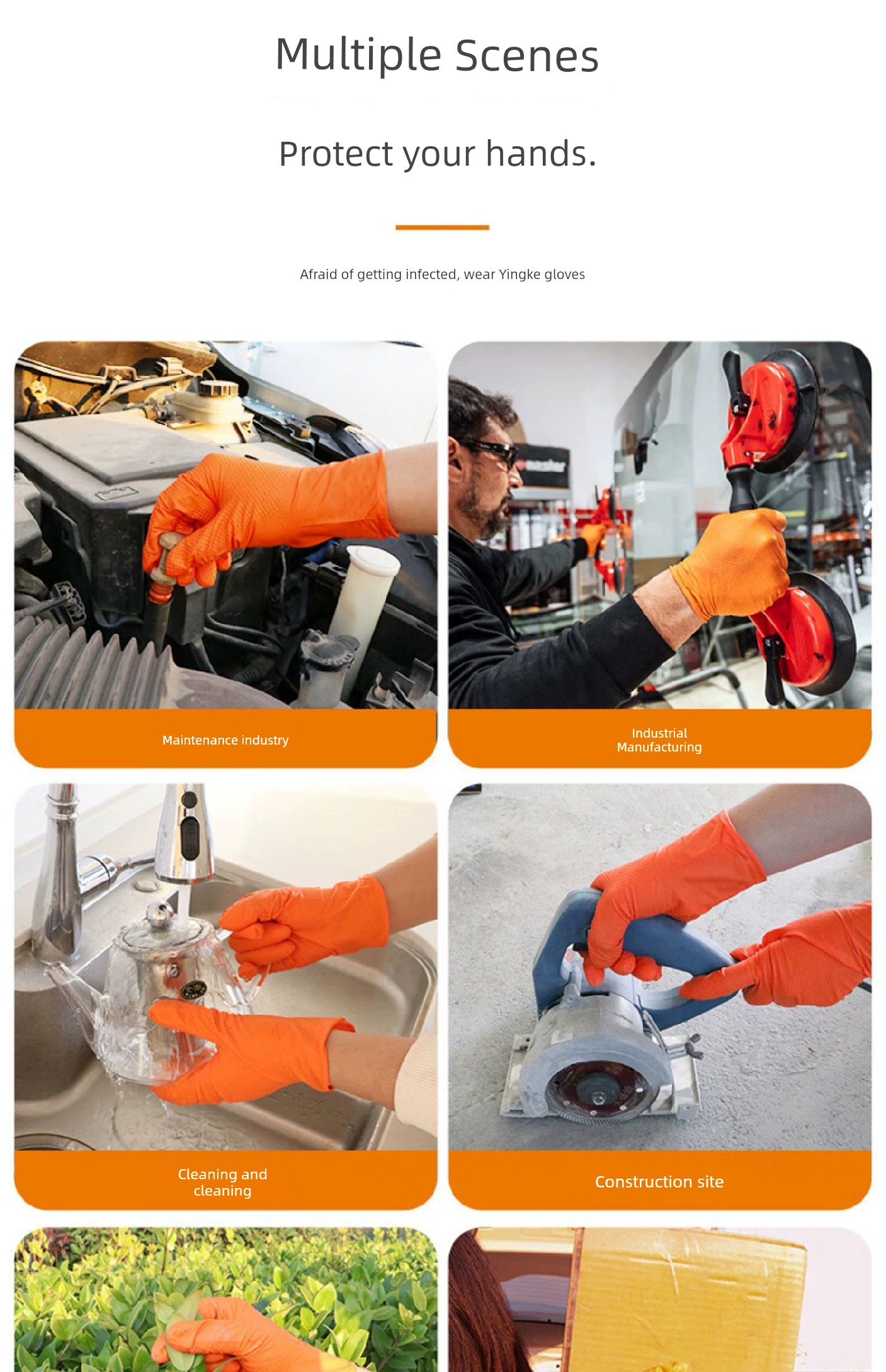 Multiple Scenes

Protect your hands.

Afraid of getting infected, wear Yingke gloves

Maintenance industry

Industrial Manufacturing

Cleaning and cleaning

Construction site