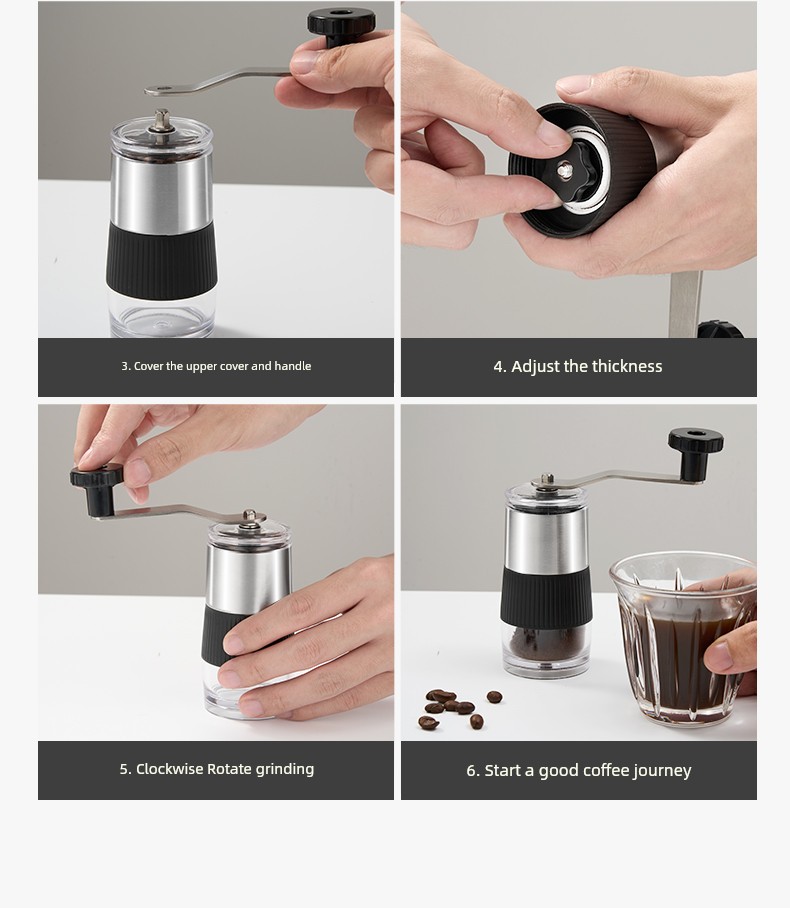 3. Cover the upper cover and handle

4. Adjust the thickness

5. Clockwise Rotate grinding

6. Start a good coffee journey