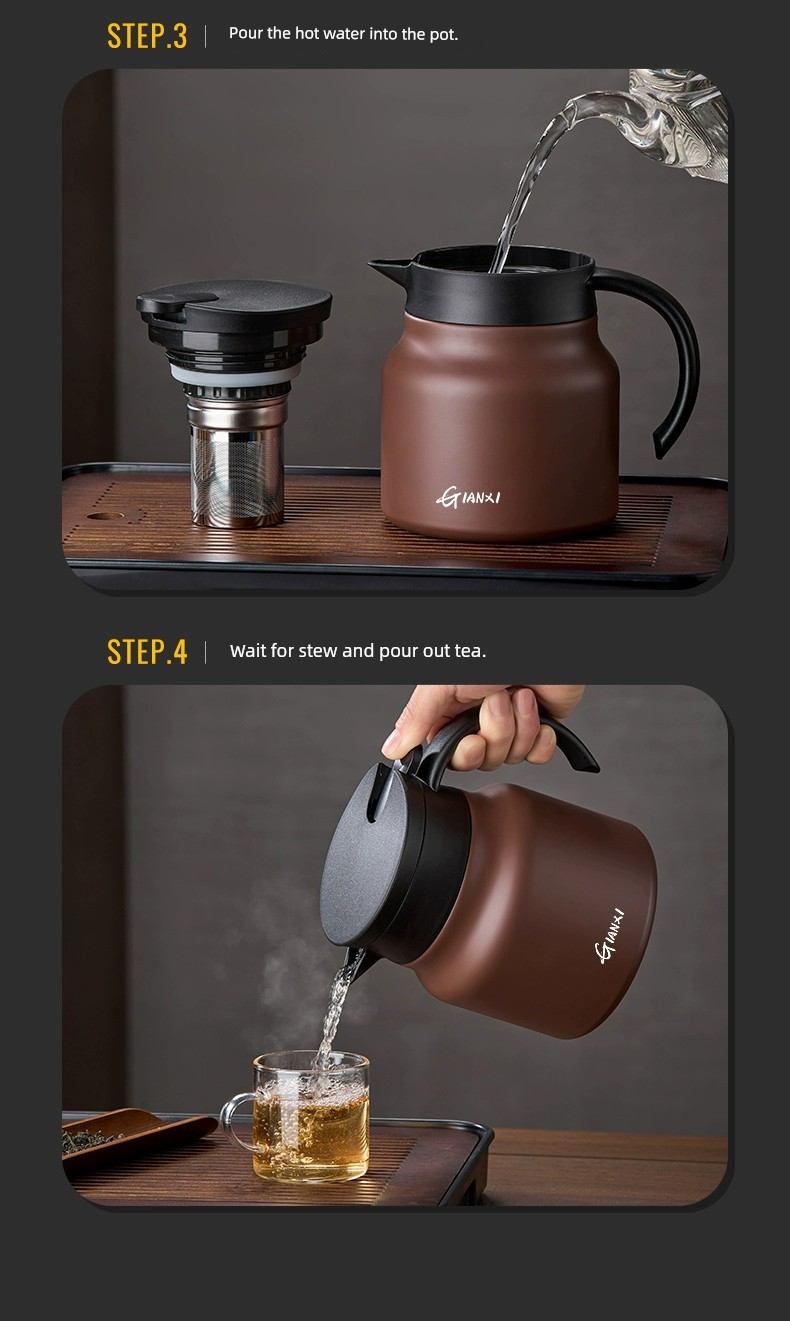 STEP.3 | Pour the hot water into the pot.

GIANXI

STEP.4 | Wait for stew and pour out tea.

GIANXI