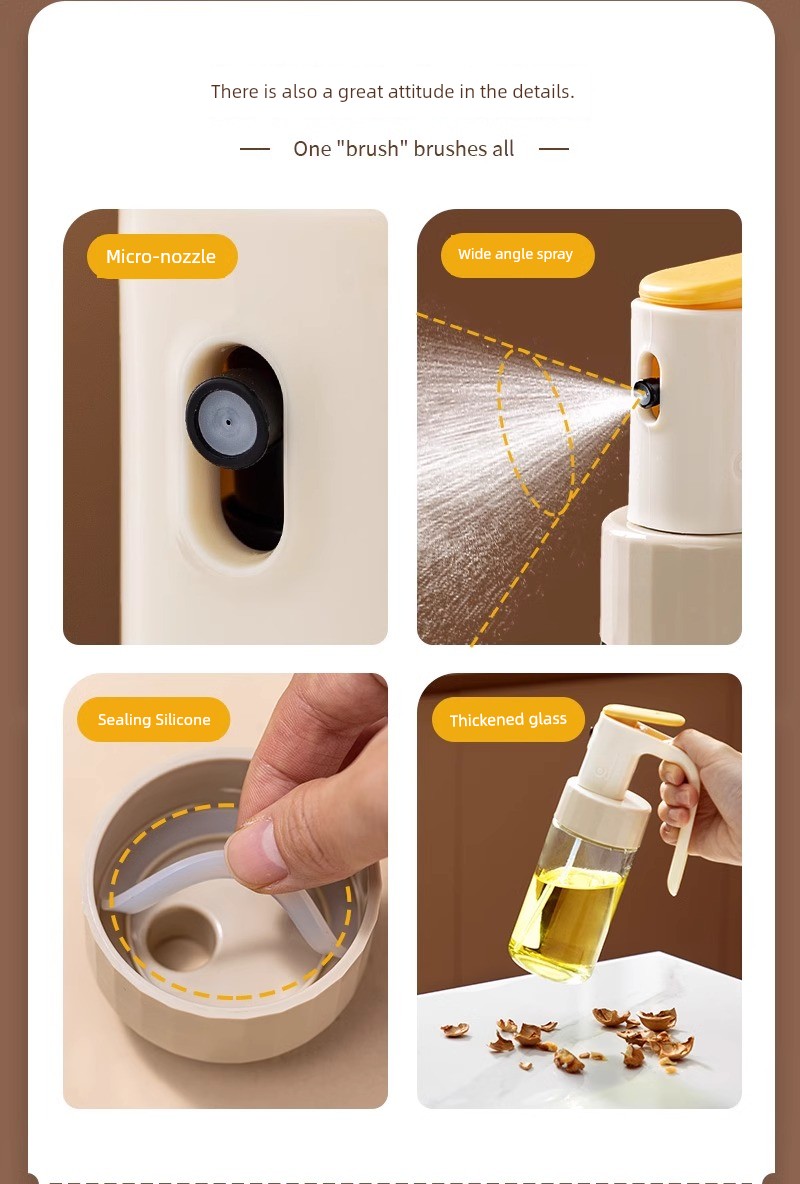 There is also a great attitude in the details.

One "brush" brushes all

Micro-nozzle

Wide angle spray

Sealing Silicone

Thickened glass