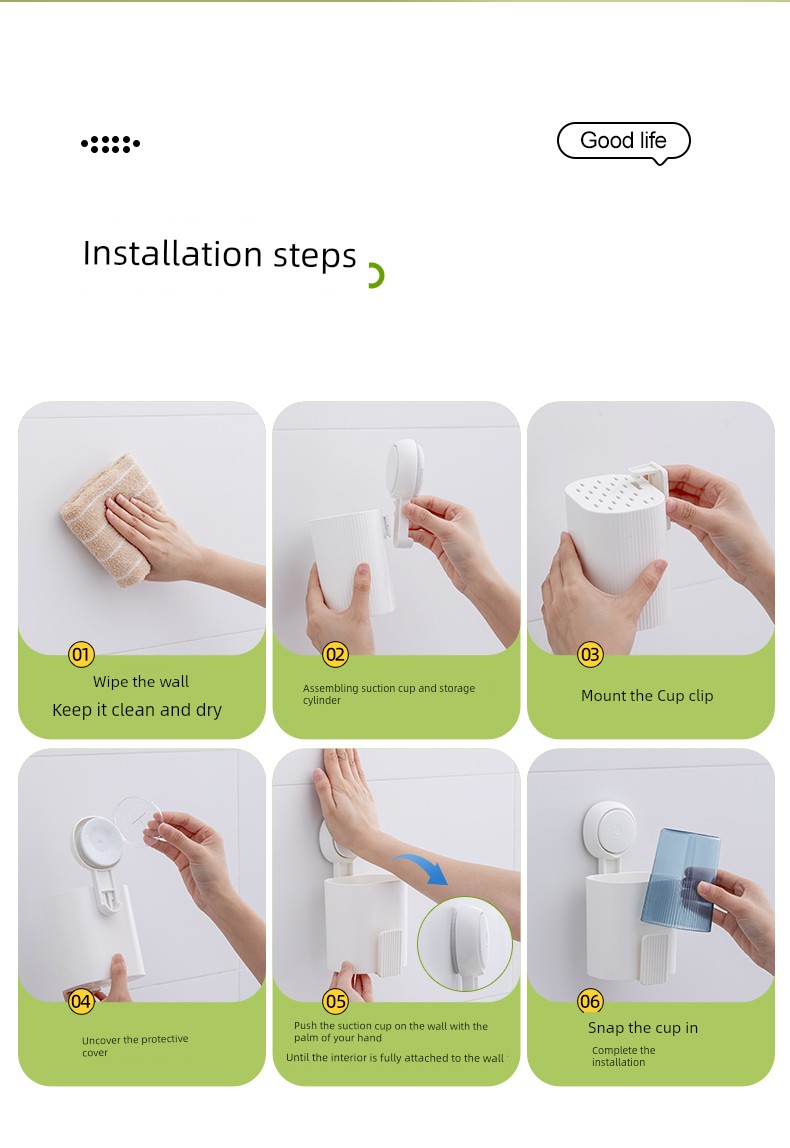 Good life

Installation steps

01
Wipe the wall
Keep it clean and dry

02
Assembling suction cup and storage cylinder

03
Mount the Cup clip

04
Uncover the protective cover

05
Push the suction cup on the wall with the palm of your hand
Until the interior is fully attached to the wall

06
Snap the cup in
Complete the installation