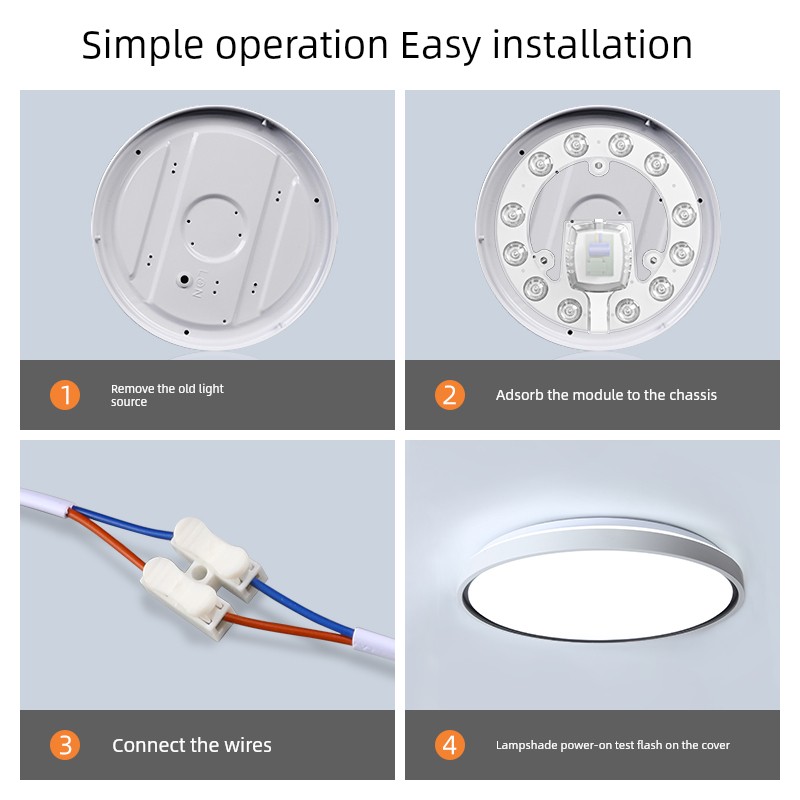 Simple operation Easy installation

L
N

1 Remove the old light source

2 Adsorb the module to the chassis

3 Connect the wires

4 Lampshade power-on test flash on the cover